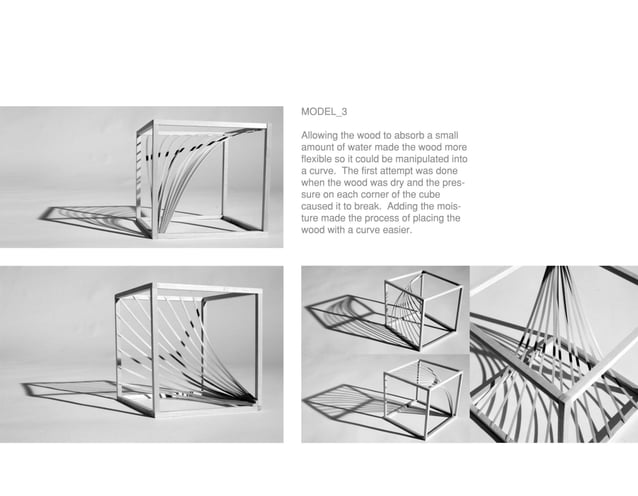 MODEL_3

Allowing the wood to absorb a small amount of water made the wood more flexible so it could be manipulated into a curve. The first attempt was done when the wood was dry and the pressure on each corner of the cube caused it to break. Adding the moisture made the process of placing the wood with a curve easier.