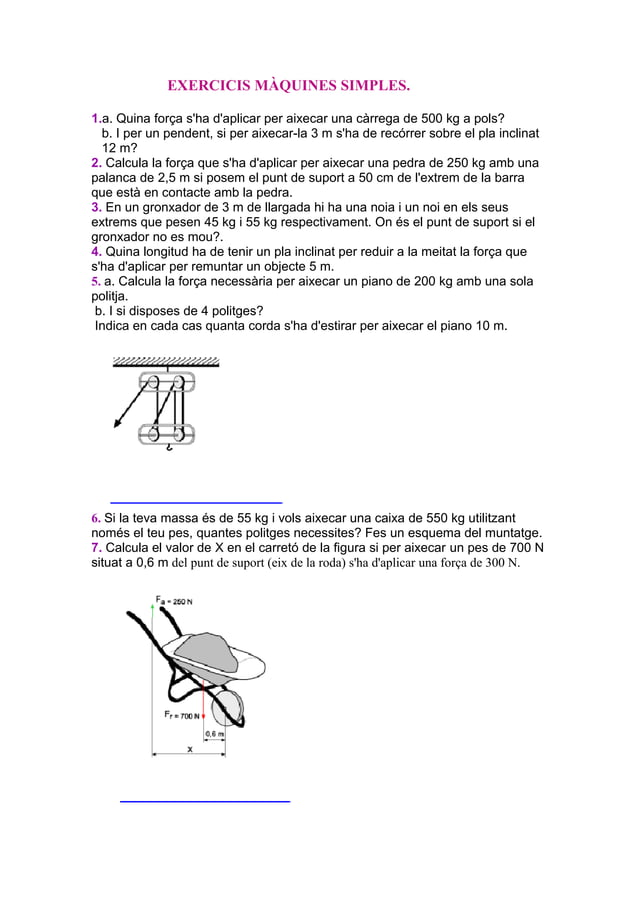 EXERCICIS MÀQUINES SIMPLES.

1.a. Quina força s'ha d'aplicar per aixecar una càrrega de 500 kg a pols?
b. I per un pendent, si per aixecar-la 3 m s'ha de recórrer sobre el pla inclinat 12 m?
2. Calcula la força que s'ha d'aplicar per aixecar una pedra de 250 kg amb una palanca de 2,5 m si posem el punt de suport a 50 cm de l'extrem de la barra que està en contacte amb la pedra.
3. En un gronxador de 3 m de llargada hi ha una noia i un noi en els seus extrems que pesen 45 kg i 55 kg respectivament. On és el punt de suport si el gronxador no es mou?.
4. Quina longitud ha de tenir un pla inclinat per reduir a la meitat la força que s'ha d'aplicar per remuntar un objecte 5 m.
5. a. Calcula la força necessària per aixecar un piano de 200 kg amb una sola politja.
b. I si disposes de 4 politges?
Indica en cada cas quanta corda s'ha d'estirar per aixecar el piano 10 m.

6. Si la teva massa és de 55 kg i vols aixecar una caixa de 550 kg utilitzant només el teu pes, quantes politges necessites? Fes un esquema del muntatge.
7. Calcula el valor de X en el carretó de la figura si per aixecar un pes de 700 N situat a 0,6 m del punt de suport (eix de la roda) s'ha d'aplicar una força de 300 N.

$F_a = 250$ N
$F_r = 700$ N
0,6 m
x