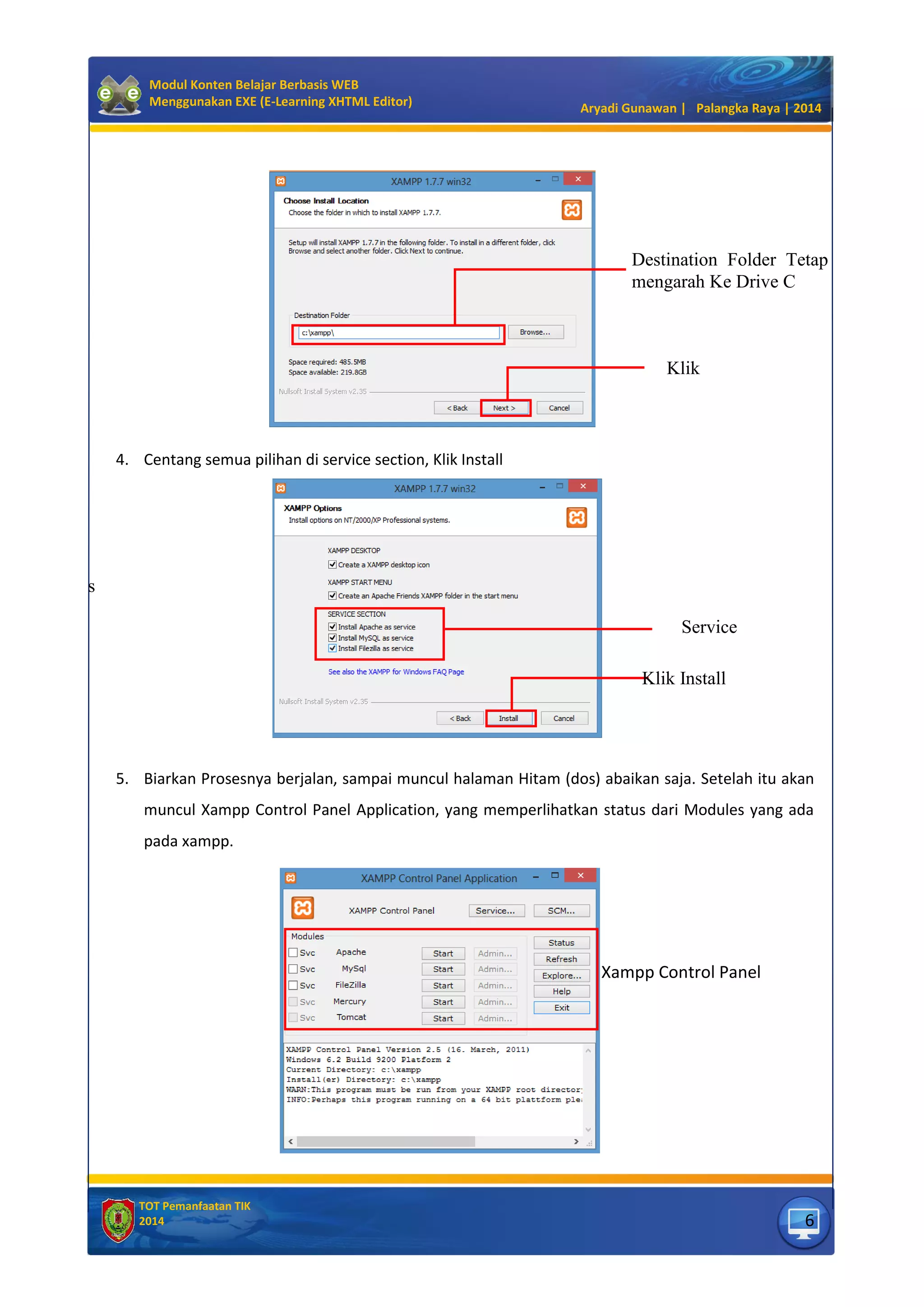 Modul Konten Belajar Berbasis WEB
Menggunakan EXE (E-Learning XHTML Editor)

Aryadi Gunawan | Palangka Raya | 2014

XAMPP 1.7.7 win32

Choose Install Location
Choose the folder in which to install XAMPP 1.7.7.

Setup will install XAMPP 1.7.7 in the following folder. To install in a different folder, click Browse and select another folder. Click Next to continue.

Destination Folder
c:\xampp\
Browse...

Space required: 485.5MB
Space available: 219.8GB

Nullsoft Install System v2.35

< Back Next > Cancel

Destination Folder Tetap mengarah Ke Drive C

Klik

4. Centang semua pilihan di service section, Klik Install

XAMPP 1.7.7 win32

XAMPP Options
Install options on NT/2000/XP Professional systems.

XAMPP DESKTOP
Create a XAMPP desktop icon

XAMPP START MENU
Create an Apache Friends XAMPP folder in the start menu

SERVICE SECTION
Install Apache as service
Install MySQL as service
Install Filezilla as service

See also the XAMPP for Windows FAQ Page

Nullsoft Install System v2.35

< Back Install Cancel

s

Service

Klik Install

5. Biarkan Prosesnya berjalan, sampai muncul halaman Hitam (dos) abaikan saja. Setelah itu akan muncul Xampp Control Panel Application, yang memperlihatkan status dari Modules yang ada pada xampp.

XAMPP Control Panel Application

XAMPP Control Panel Service... SCM...

Modules
Svc Apache Start Admin...
Svc MySql Start Admin...
Svc FileZilla Start Admin...
Svc Mercury Start Admin...
Svc Tomcat Start Admin...

Status
Refresh
Explore...
Help
Exit

XAMPP Control Panel Version 2.5 (16. March, 2011)
Windows 6.2 Build 9200 Platform 2
Current Directory: c:\xampp
Install(er) Directory: c:\xampp
WARN:This program must be run from your XAMPP root director
INFO:Perhaps this program running on a 64 bit plattform ple

Xampp Control Panel

TOT Pemanfaatan TIK
2014

6