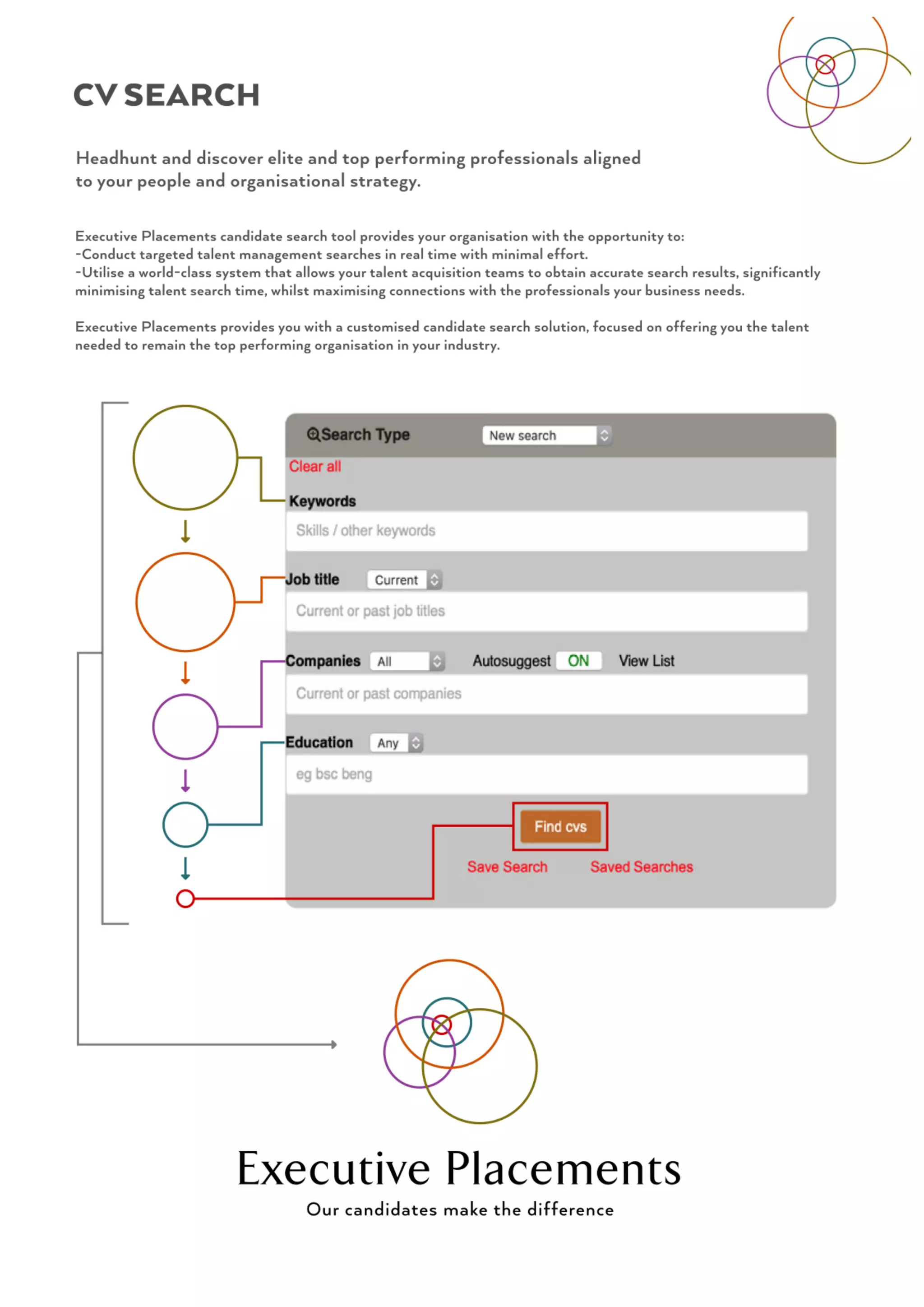 CV SEARCH

Headhunt and discover elite and top performing professionals aligned to your people and organisational strategy.

Executive Placements candidate search tool provides your organisation with the opportunity to:
-Conduct targeted talent management searches in real time with minimal effort.
-Utilise a world-class system that allows your talent acquisition teams to obtain accurate search results, significantly minimising talent search time, whilst maximising connections with the professionals your business needs.

Executive Placements provides you with a customised candidate search solution, focused on offering you the talent needed to remain the top performing organisation in your industry.

Search Type New search

Clear all

Keywords

Skills / other keywords

Job title Current

Current or past job titles

Companies All Autosuggest ON View List

Current or past companies

Education Any

eg bsc beng

Find cvs

Save Search Saved Searches

Executive Placements

Our candidates make the difference