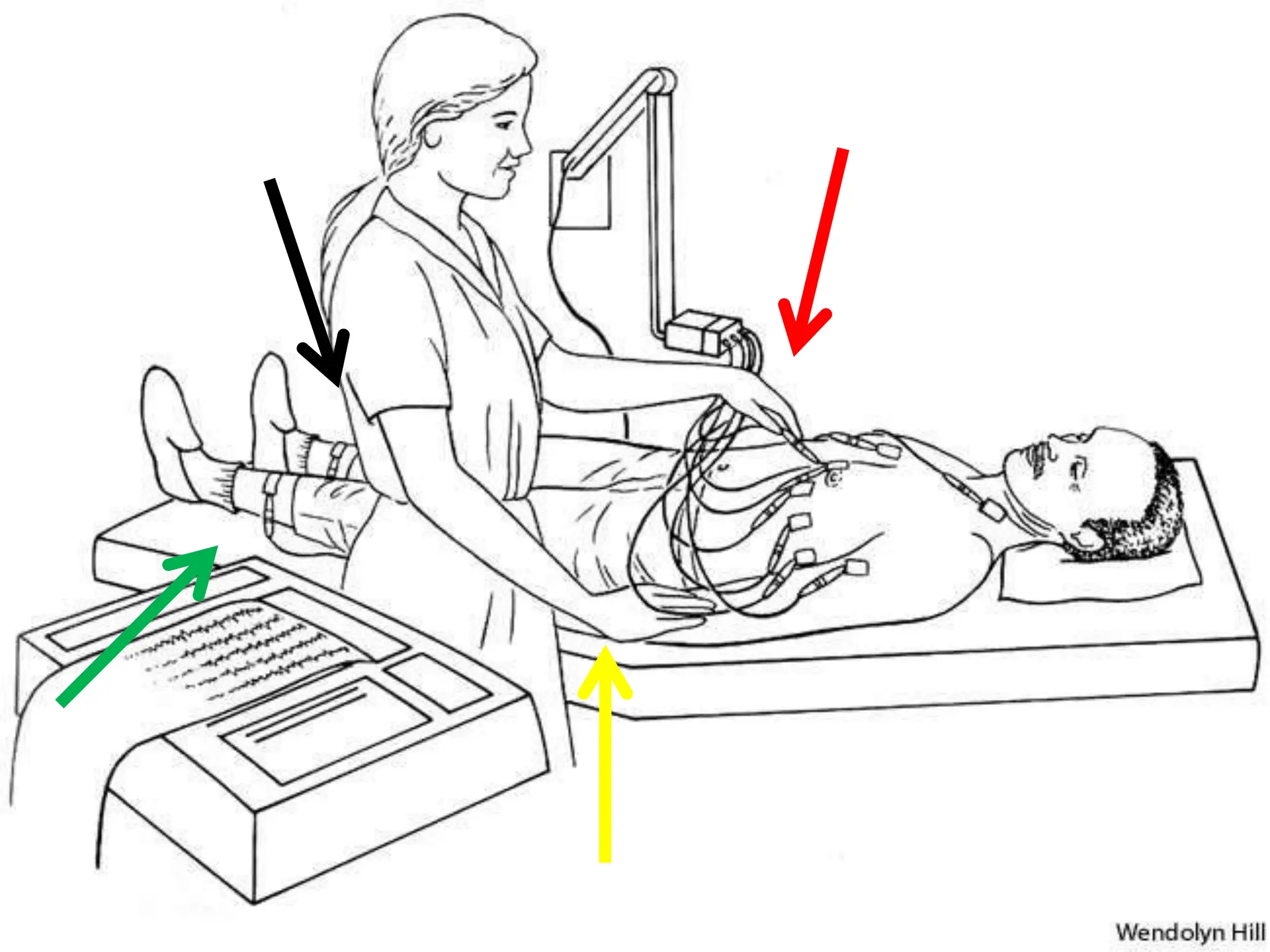 Wendolyn Hill