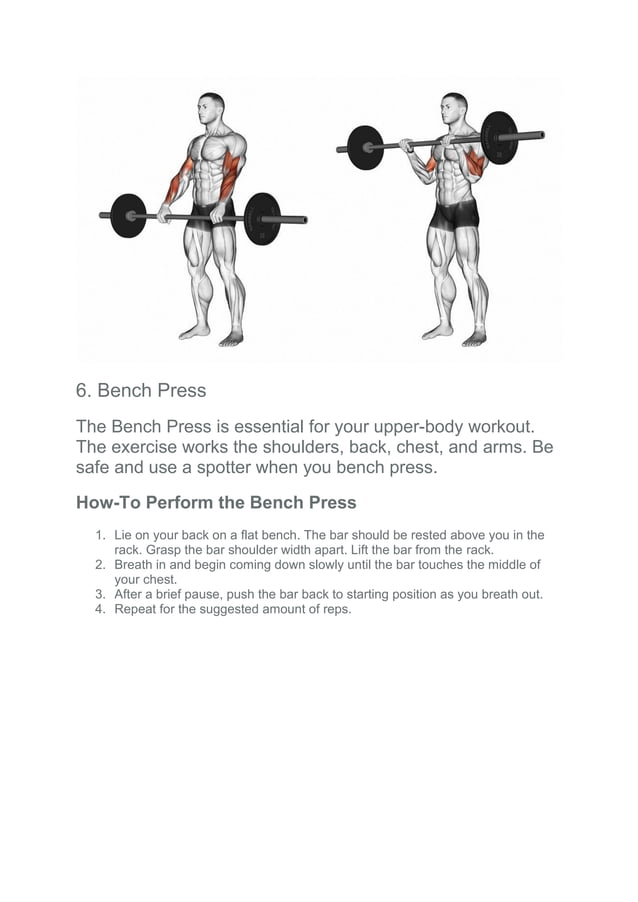 6. Bench Press

The Bench Press is essential for your upper-body workout. The exercise works the shoulders, back, chest, and arms. Be safe and use a spotter when you bench press.

How-To Perform the Bench Press

1. Lie on your back on a flat bench. The bar should be rested above you in the rack. Grasp the bar shoulder width apart. Lift the bar from the rack.
2. Breath in and begin coming down slowly until the bar touches the middle of your chest.
3. After a brief pause, push the bar back to starting position as you breath out.
4. Repeat for the suggested amount of reps.