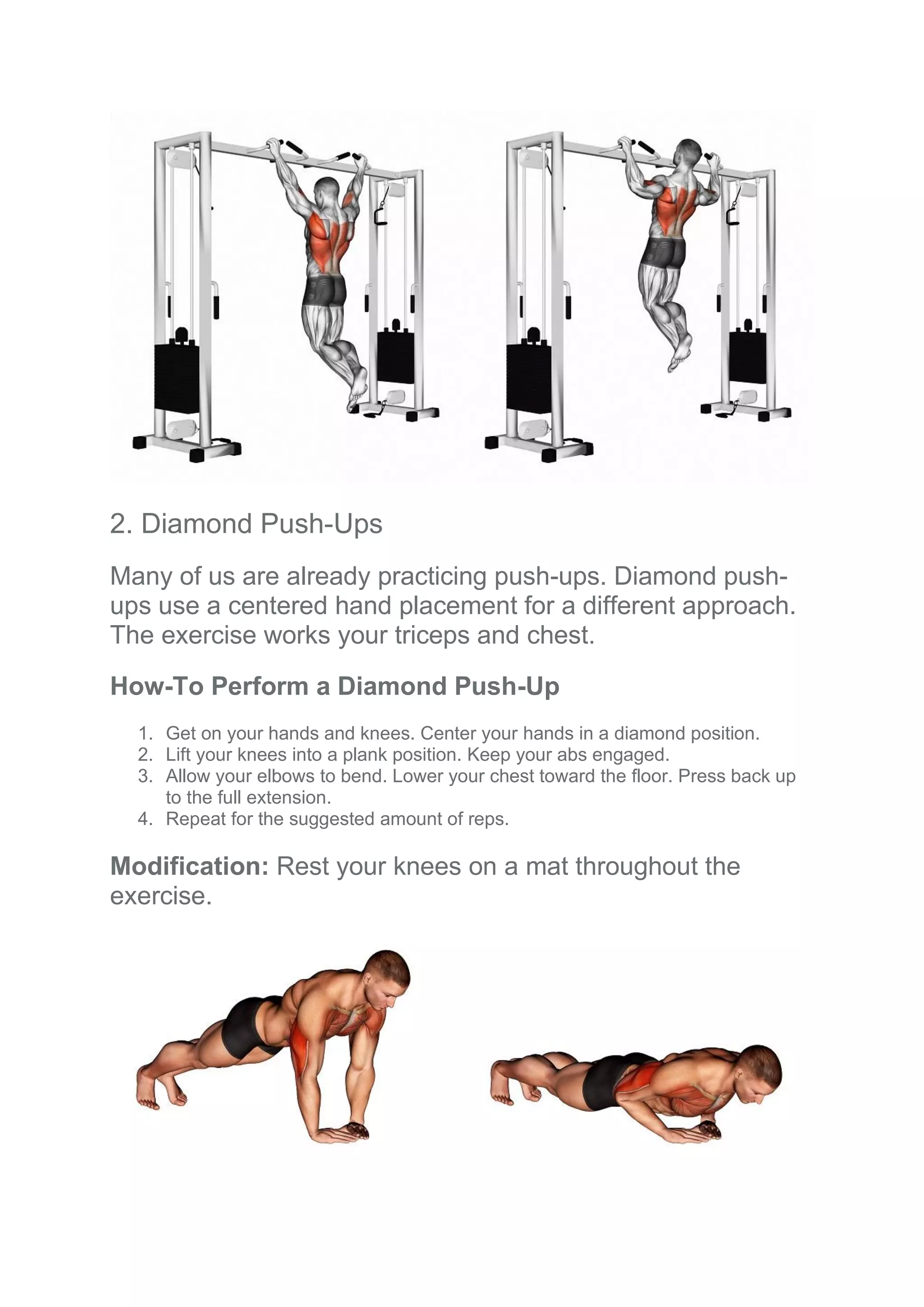 2. Diamond Push-Ups

Many of us are already practicing push-ups. Diamond push-ups use a centered hand placement for a different approach. The exercise works your triceps and chest.

How-To Perform a Diamond Push-Up

1. Get on your hands and knees. Center your hands in a diamond position.
2. Lift your knees into a plank position. Keep your abs engaged.
3. Allow your elbows to bend. Lower your chest toward the floor. Press back up to the full extension.
4. Repeat for the suggested amount of reps.

Modification: Rest your knees on a mat throughout the exercise.