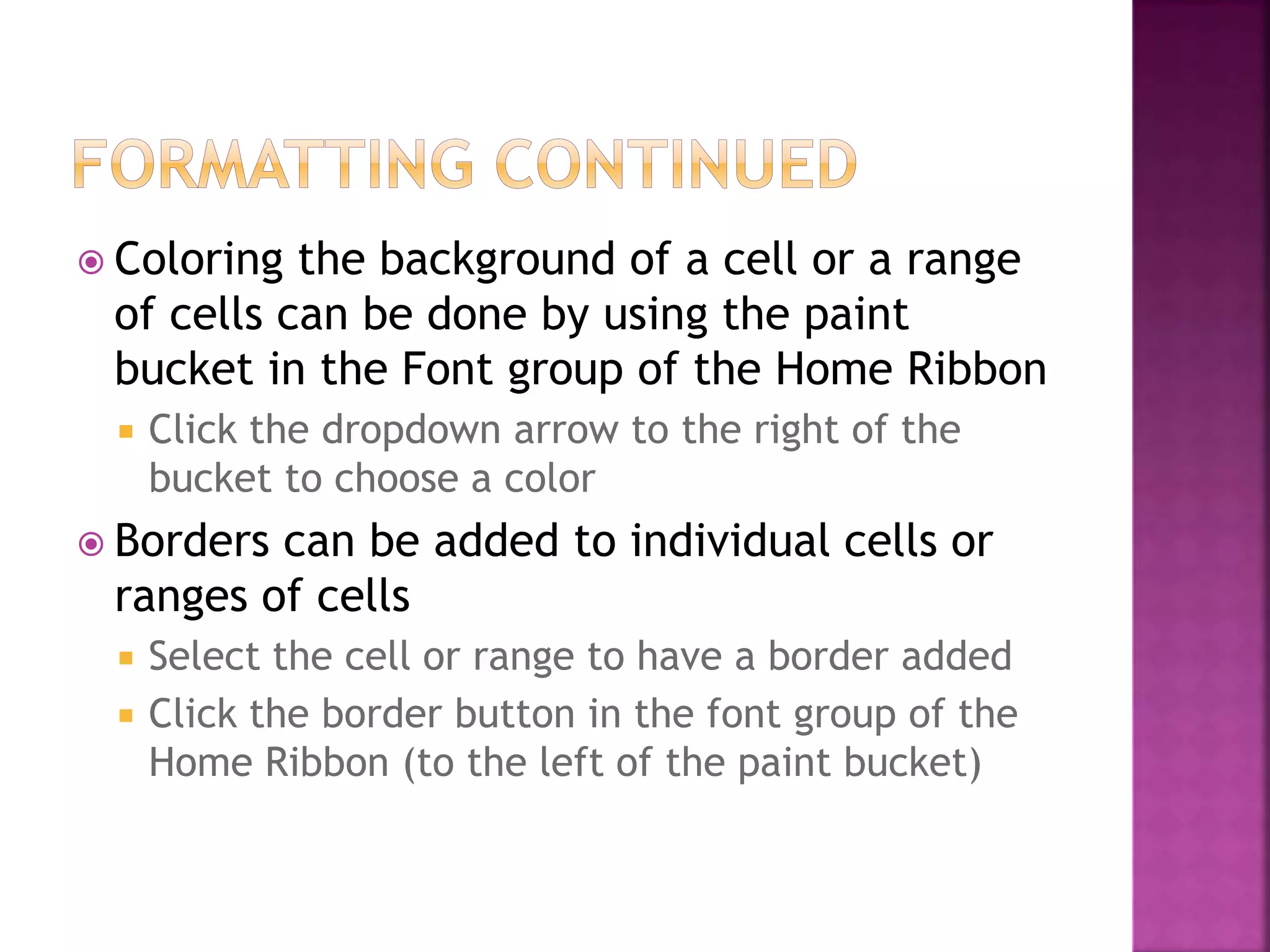 FORMATTING CONTINUED

Coloring the background of a cell or a range of cells can be done by using the paint bucket in the Font group of the Home Ribbon

Click the dropdown arrow to the right of the bucket to choose a color

Borders can be added to individual cells or ranges of cells

Select the cell or range to have a border added

Click the border button in the font group of the Home Ribbon (to the left of the paint bucket)