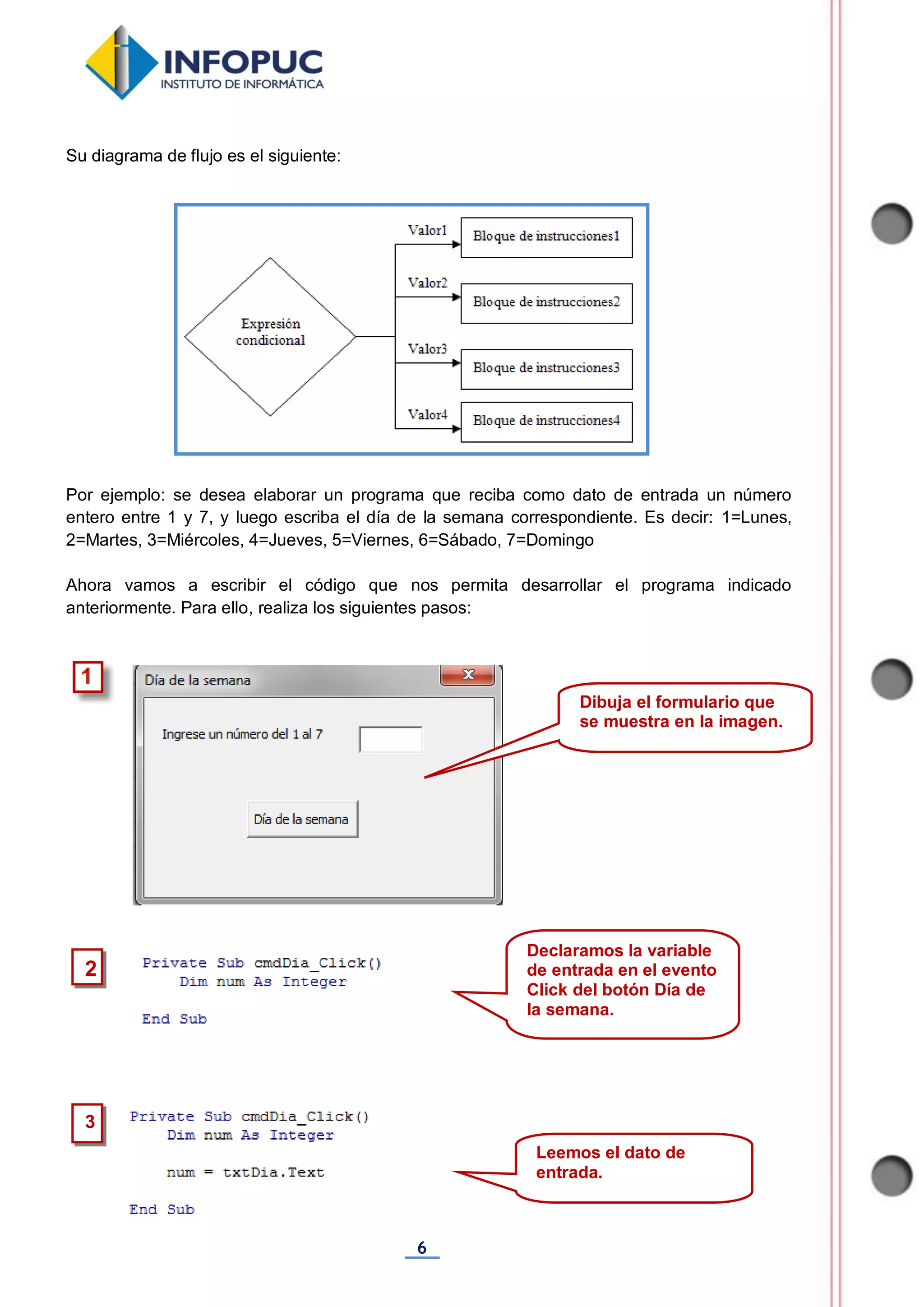 INFOPUC
INSTITUTO DE INFORMÁTICA

Su diagrama de flujo es el siguiente:

Expresión condicional

Valor1
Bloque de instrucciones1
Valor2
Bloque de instrucciones2
Valor3
Bloque de instrucciones3
Valor4
Bloque de instrucciones4

Por ejemplo: se desea elaborar un programa que reciba como dato de entrada un número entero entre 1 y 7, y luego escriba el día de la semana correspondiente. Es decir: 1=Lunes, 2=Martes, 3=Miércoles, 4=Jueves, 5=Viernes, 6=Sábado, 7=Domingo

Ahora vamos a escribir el código que nos permita desarrollar el programa indicado anteriormente. Para ello, realiza los siguientes pasos:

1

Día de la semana
X
Ingrese un número del 1 al 7
Día de la semana

Dibuja el formulario que se muestra en la imagen.

2

Private Sub cmdDia_Click()
    Dim num As Integer

End Sub

Declaramos la variable de entrada en el evento Click del botón Día de la semana.

3

Private Sub cmdDia_Click()
    Dim num As Integer

    num = txtDia.Text

End Sub

Leemos el dato de entrada.

6