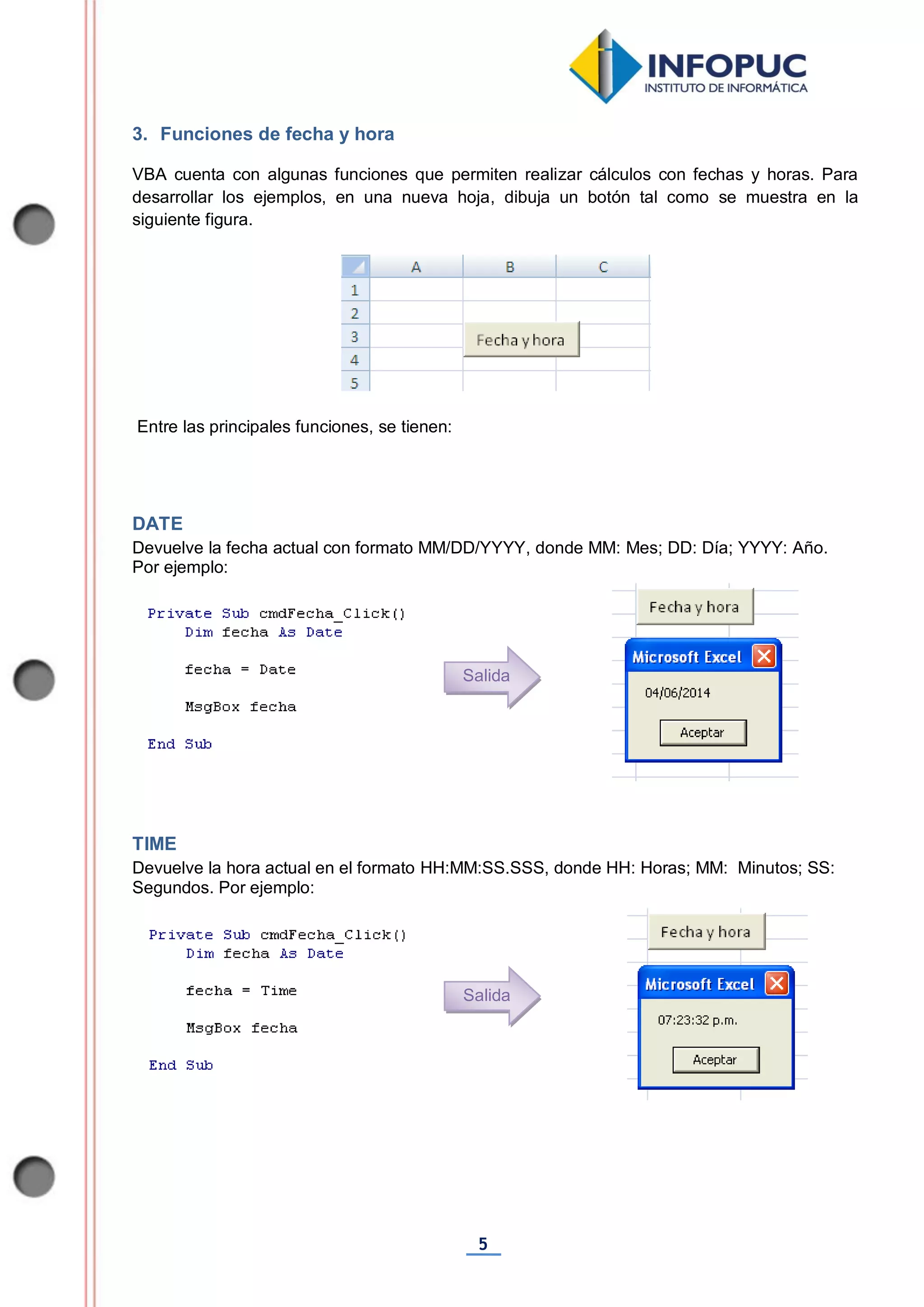 INFOPUC
INSTITUTO DE INFORMÁTICA

3. Funciones de fecha y hora

VBA cuenta con algunas funciones que permiten realizar cálculos con fechas y horas. Para desarrollar los ejemplos, en una nueva hoja, dibuja un botón tal como se muestra en la siguiente figura.

| | A | B | C |
|---|---|---|---|
| 1 | | | |
| 2 | | | |
| 3 | | Fecha y hora | |
| 4 | | | |
| 5 | | | |

Entre las principales funciones, se tienen:

DATE
Devuelve la fecha actual con formato MM/DD/YYYY, donde MM: Mes; DD: Día; YYYY: Año. Por ejemplo:

Private Sub cmdFecha_Click()
Dim fecha As Date

fecha = Date

MsgBox fecha

End Sub

Salida

Fecha y hora
Microsoft Excel
04/06/2014
Aceptar

TIME
Devuelve la hora actual en el formato HH:MM:SS.SSS, donde HH: Horas; MM: Minutos; SS: Segundos. Por ejemplo:

Private Sub cmdFecha_Click()
Dim fecha As Date

fecha = Time

MsgBox fecha

End Sub

Salida

Fecha y hora
Microsoft Excel
07:23:32 p.m.
Aceptar

5