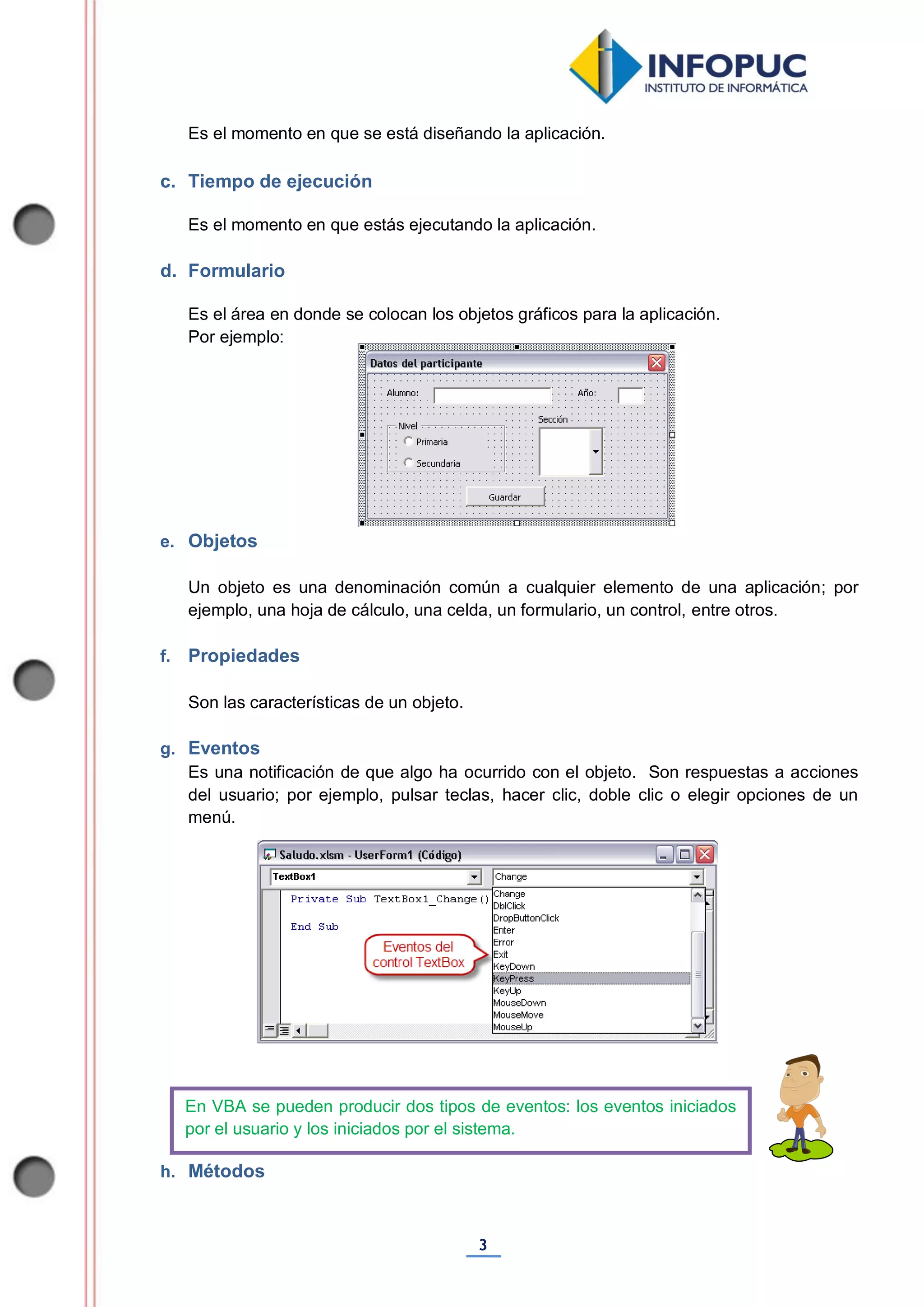 INFOPUC
INSTITUTO DE INFORMÁTICA

Es el momento en que se está diseñando la aplicación.

c. Tiempo de ejecución

Es el momento en que estás ejecutando la aplicación.

d. Formulario

Es el área en donde se colocan los objetos gráficos para la aplicación.
Por ejemplo:

Datos del participante
Alumno:
Año:
Nivel
Primaria
Secundaria
Sección
Guardar

e. Objetos

Un objeto es una denominación común a cualquier elemento de una aplicación; por ejemplo, una hoja de cálculo, una celda, un formulario, un control, entre otros.

f. Propiedades

Son las características de un objeto.

g. Eventos
Es una notificación de que algo ha ocurrido con el objeto. Son respuestas a acciones del usuario; por ejemplo, pulsar teclas, hacer clic, doble clic o elegir opciones de un menú.

Saludo.xlsm - UserForm1 (Código)
TextBox1
Change
Private Sub TextBox1_Change()

End Sub
Eventos del control TextBox
Change
DblClick
DropButtonClick
Enter
Error
Exit
KeyDown
KeyPress
KeyUp
MouseDown
MouseMove
MouseUp

En VBA se pueden producir dos tipos de eventos: los eventos iniciados por el usuario y los iniciados por el sistema.

h. Métodos

3