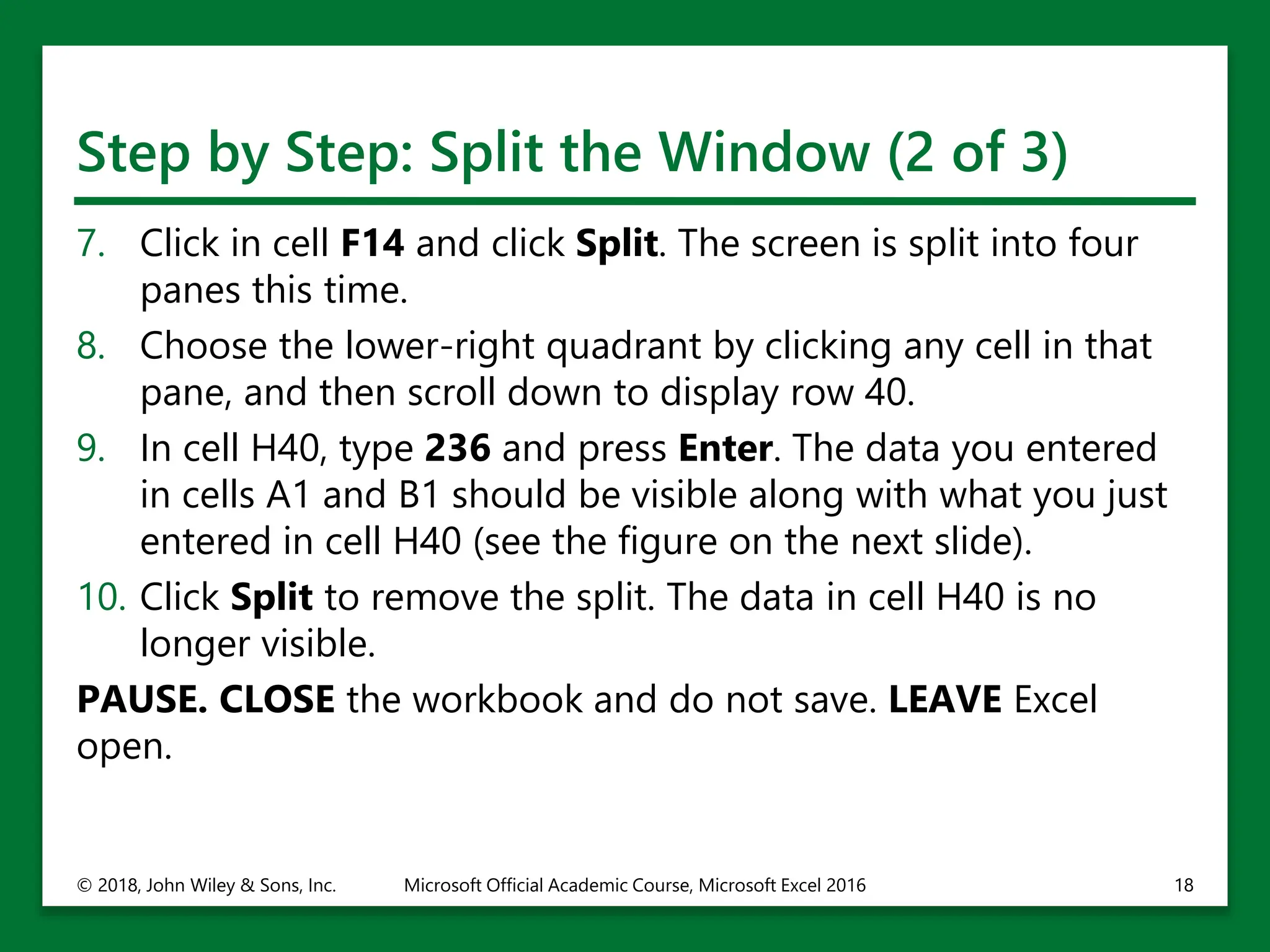 Step by Step: Split the Window (2 of 3)

7. Click in cell F14 and click Split. The screen is split into four panes this time.

8. Choose the lower-right quadrant by clicking any cell in that pane, and then scroll down to display row 40.

9. In cell H40, type 236 and press Enter. The data you entered in cells A1 and B1 should be visible along with what you just entered in cell H40 (see the figure on the next slide).

10. Click Split to remove the split. The data in cell H40 is no longer visible.

PAUSE. CLOSE the workbook and do not save. LEAVE Excel open.

© 2018, John Wiley & Sons, Inc. Microsoft Official Academic Course, Microsoft Excel 2016 18