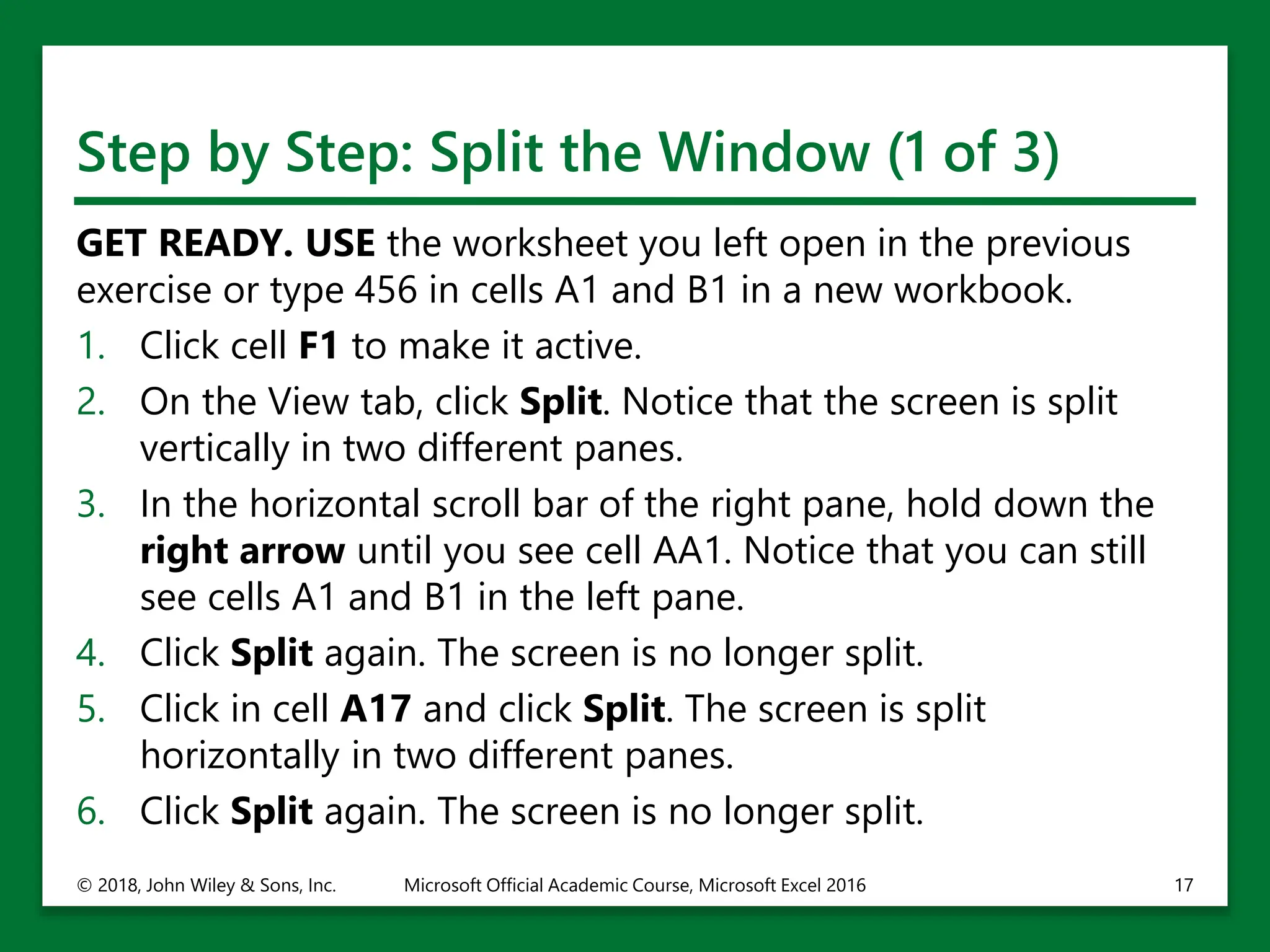 Step by Step: Split the Window (1 of 3)

GET READY. USE the worksheet you left open in the previous exercise or type 456 in cells A1 and B1 in a new workbook.

1. Click cell F1 to make it active.
2. On the View tab, click Split. Notice that the screen is split vertically in two different panes.
3. In the horizontal scroll bar of the right pane, hold down the right arrow until you see cell AA1. Notice that you can still see cells A1 and B1 in the left pane.
4. Click Split again. The screen is no longer split.
5. Click in cell A17 and click Split. The screen is split horizontally in two different panes.
6. Click Split again. The screen is no longer split.

© 2018, John Wiley & Sons, Inc. Microsoft Official Academic Course, Microsoft Excel 2016 17