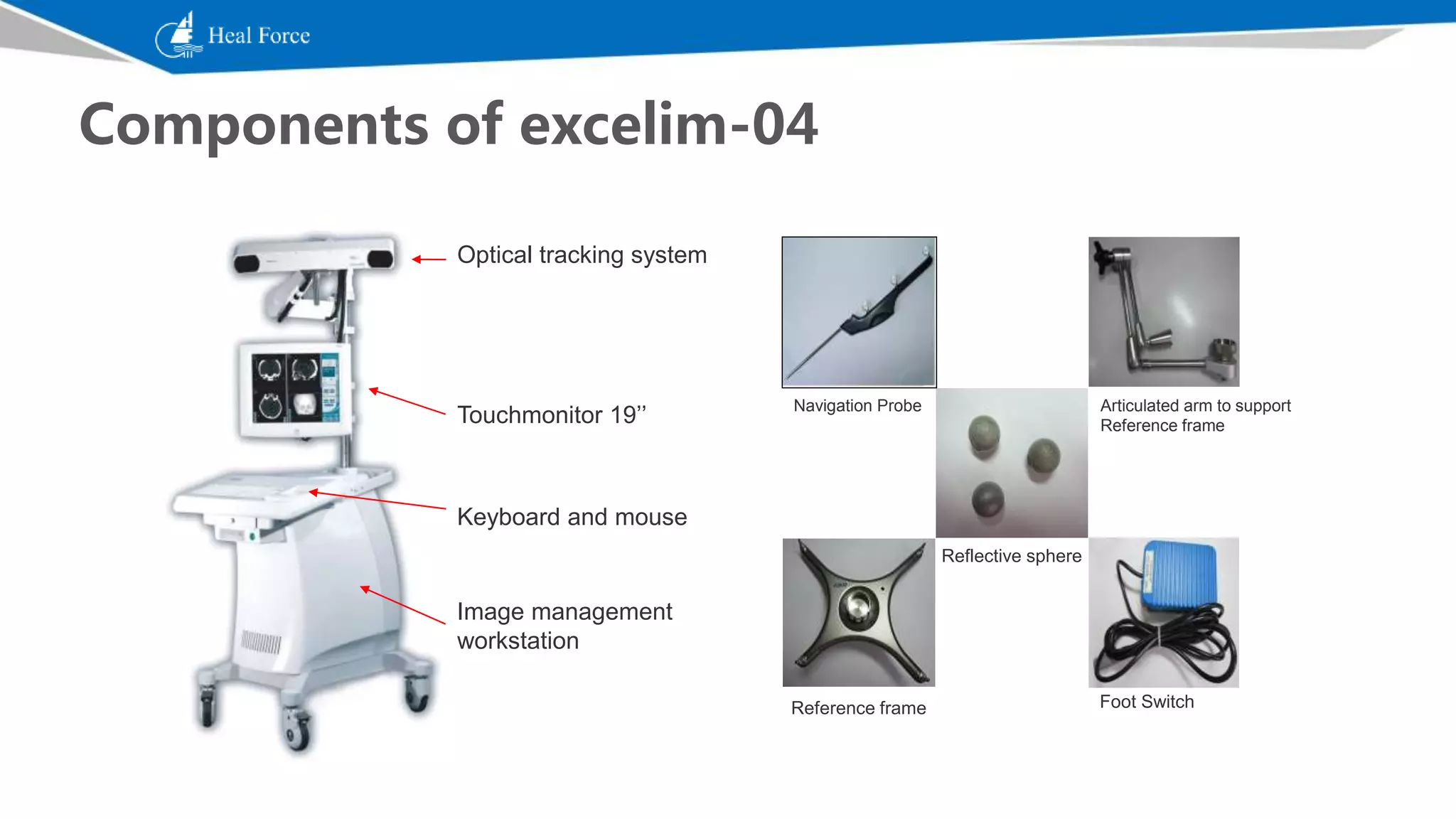 Heal Force

Components of excelim-04

Optical tracking system

Touchmonitor 19’’

Keyboard and mouse

Image management workstation

Navigation Probe

Articulated arm to support Reference frame

Reflective sphere

Reference frame

Foot Switch