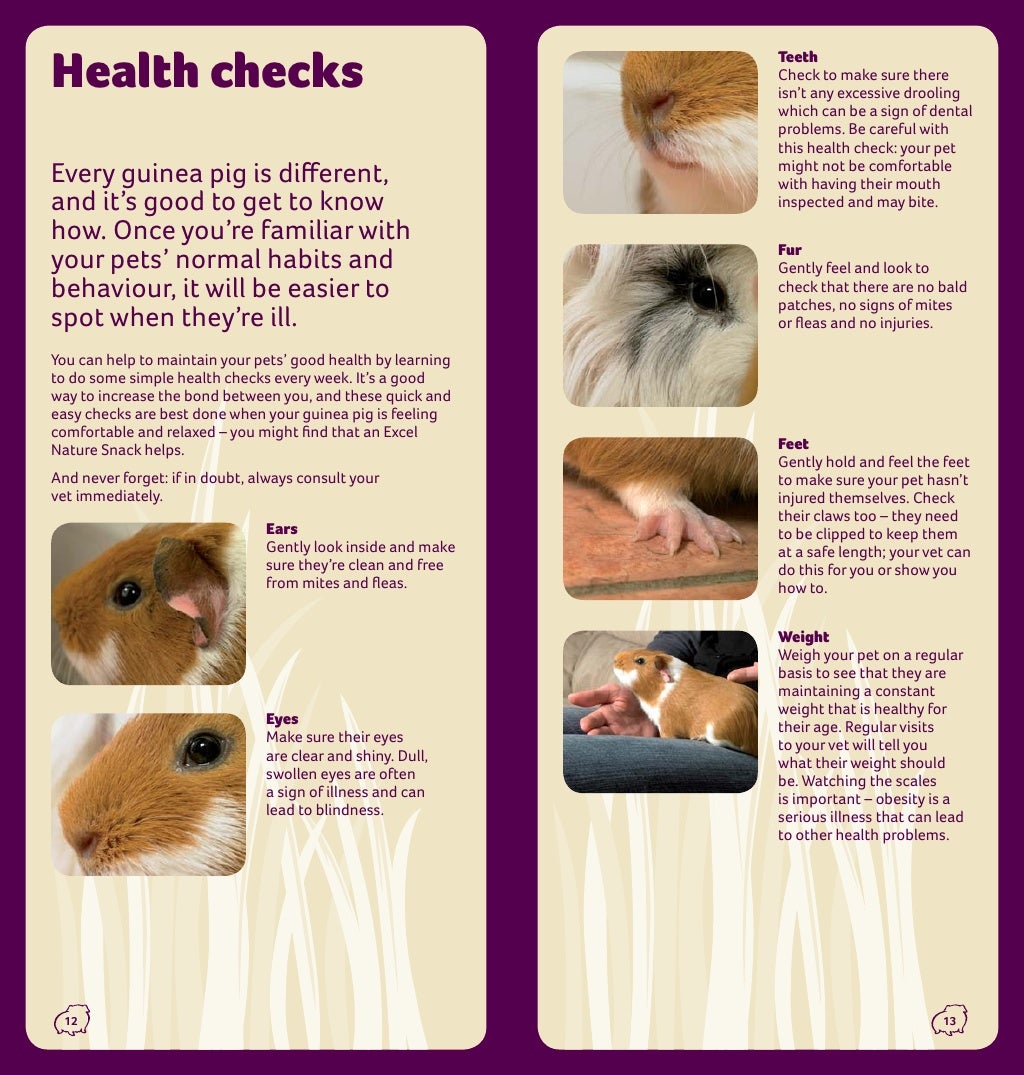 Health checks

Every guinea pig is different, and it's good to get to know how. Once you're familiar with your pets' normal habits and behaviour, it will be easier to spot when they're ill.

You can help to maintain your pets' good health by learning to do some simple health checks every week. It's a good way to increase the bond between you, and these quick and easy checks are best done when your guinea pig is feeling comfortable and relaxed – you might find that an Excel Nature Snack helps.

And never forget: if in doubt, always consult your vet immediately.

Ears
Gently look inside and make sure they're clean and free from mites and fleas.

Eyes
Make sure their eyes are clear and shiny. Dull, swollen eyes are often a sign of illness and can lead to blindness.

12

Teeth
Check to make sure there isn't any excessive drooling which can be a sign of dental problems. Be careful with this health check: your pet might not be comfortable with having their mouth inspected and may bite.

Fur
Gently feel and look to check that there are no bald patches, no signs of mites or fleas and no injuries.

Feet
Gently hold and feel the feet to make sure your pet hasn't injured themselves. Check their claws too – they need to be clipped to keep them at a safe length; your vet can do this for you or show you how to.

Weight
Weigh your pet on a regular basis to see that they are maintaining a constant weight that is healthy for their age. Regular visits to your vet will tell you what their weight should be. Watching the scales is important – obesity is a serious illness that can lead to other health problems.

13