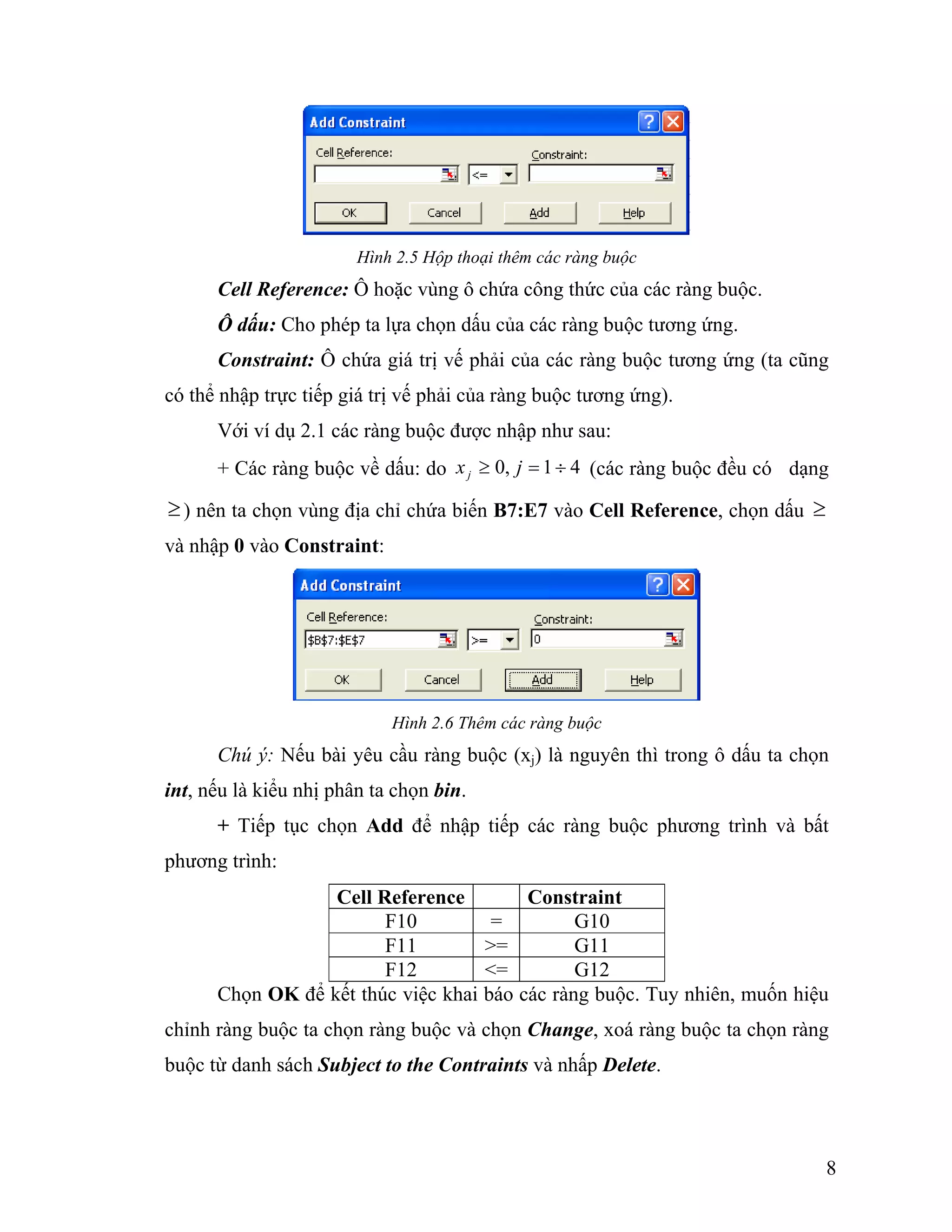 Add Constraint

Cell Reference:

Constraint:

<=

OK

Cancel

Add

Help

Hình 2.5 Hộp thoại thêm các ràng buộc

Cell Reference: Ô hoặc vùng ô chứa công thức của các ràng buộc.

Ô dấu: Cho phép ta lựa chọn dấu của các ràng buộc tương ứng.

Constraint: Ô chứa giá trị vế phải của các ràng buộc tương ứng (ta cũng có thể nhập trực tiếp giá trị vế phải của ràng buộc tương ứng).

Với ví dụ 2.1 các ràng buộc được nhập như sau:

+ Các ràng buộc về dấu: do $x_j \geq 0, j = 1 \div 4$ (các ràng buộc đều có dạng $\geq$) nên ta chọn vùng địa chỉ chứa biến B7:E7 vào Cell Reference, chọn dấu $\geq$ và nhập 0 vào Constraint:

Add Constraint

Cell Reference:

Constraint:

$B$7:$E$7

>=

0

OK

Cancel

Add

Help

Hình 2.6 Thêm các ràng buộc

Chú ý: Nếu bài yêu cầu ràng buộc ($x_j$) là nguyên thì trong ô dấu ta chọn int, nếu là kiểu nhị phân ta chọn bin.

+ Tiếp tục chọn Add để nhập tiếp các ràng buộc phương trình và bất phương trình:

| Cell Reference | | Constraint |
|---|---|---|
| F10 | = | G10 |
| F11 | >= | G11 |
| F12 | <= | G12 |

Chọn OK để kết thúc việc khai báo các ràng buộc. Tuy nhiên, muốn hiệu chỉnh ràng buộc ta chọn ràng buộc và chọn Change, xoá ràng buộc ta chọn ràng buộc từ danh sách Subject to the Contraints và nhấp Delete.

8