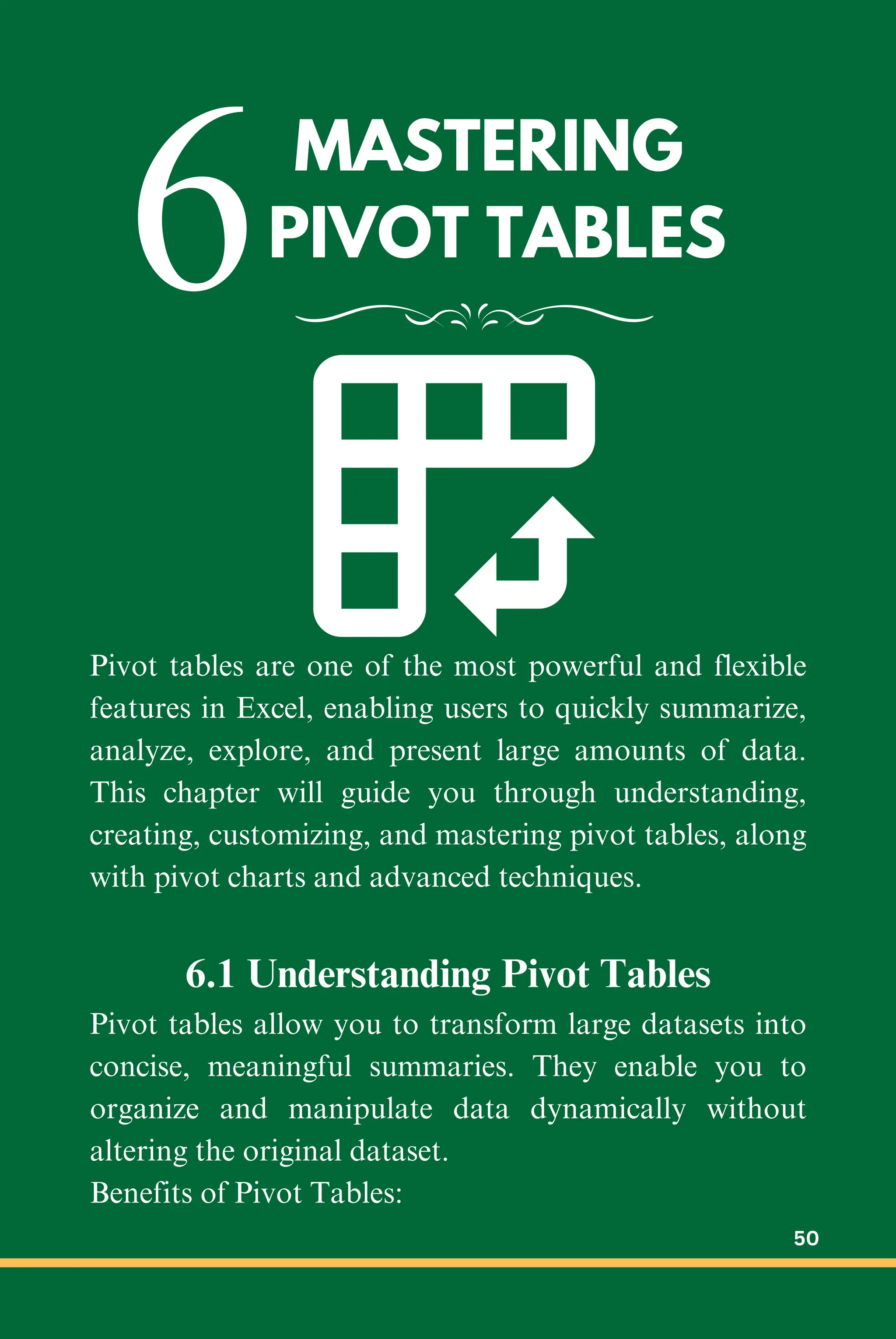 6 MASTERING PIVOT TABLES

Pivot tables are one of the most powerful and flexible features in Excel, enabling users to quickly summarize, analyze, explore, and present large amounts of data. This chapter will guide you through understanding, creating, customizing, and mastering pivot tables, along with pivot charts and advanced techniques.

6.1 Understanding Pivot Tables

Pivot tables allow you to transform large datasets into concise, meaningful summaries. They enable you to organize and manipulate data dynamically without altering the original dataset.
Benefits of Pivot Tables:

50