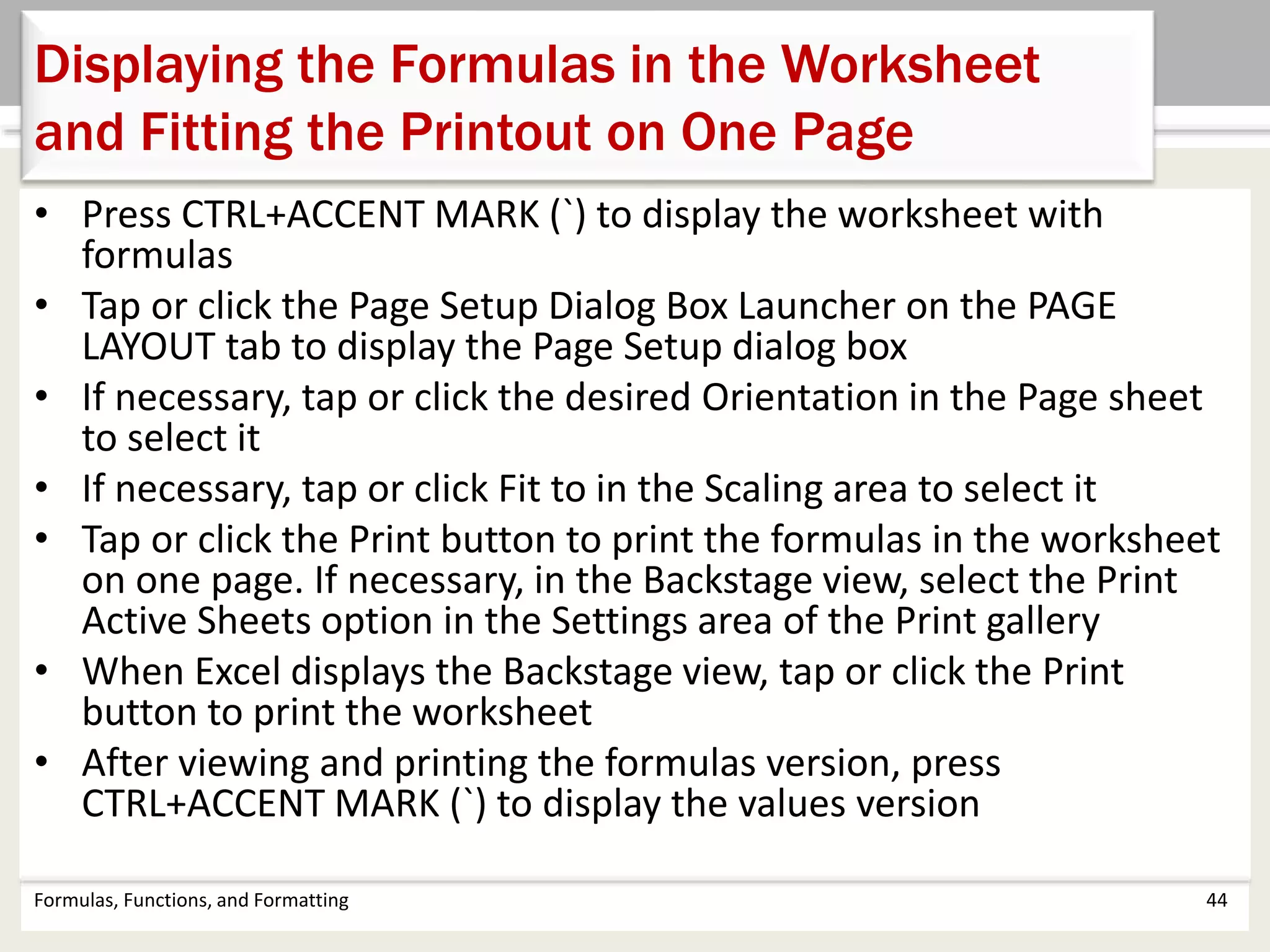 Displaying the Formulas in the Worksheet and Fitting the Printout on One Page

• Press CTRL+ACCENT MARK (`) to display the worksheet with formulas
• Tap or click the Page Setup Dialog Box Launcher on the PAGE LAYOUT tab to display the Page Setup dialog box
• If necessary, tap or click the desired Orientation in the Page sheet to select it
• If necessary, tap or click Fit to in the Scaling area to select it
• Tap or click the Print button to print the formulas in the worksheet on one page. If necessary, in the Backstage view, select the Print Active Sheets option in the Settings area of the Print gallery
• When Excel displays the Backstage view, tap or click the Print button to print the worksheet
• After viewing and printing the formulas version, press CTRL+ACCENT MARK (`) to display the values version

Formulas, Functions, and Formatting
44