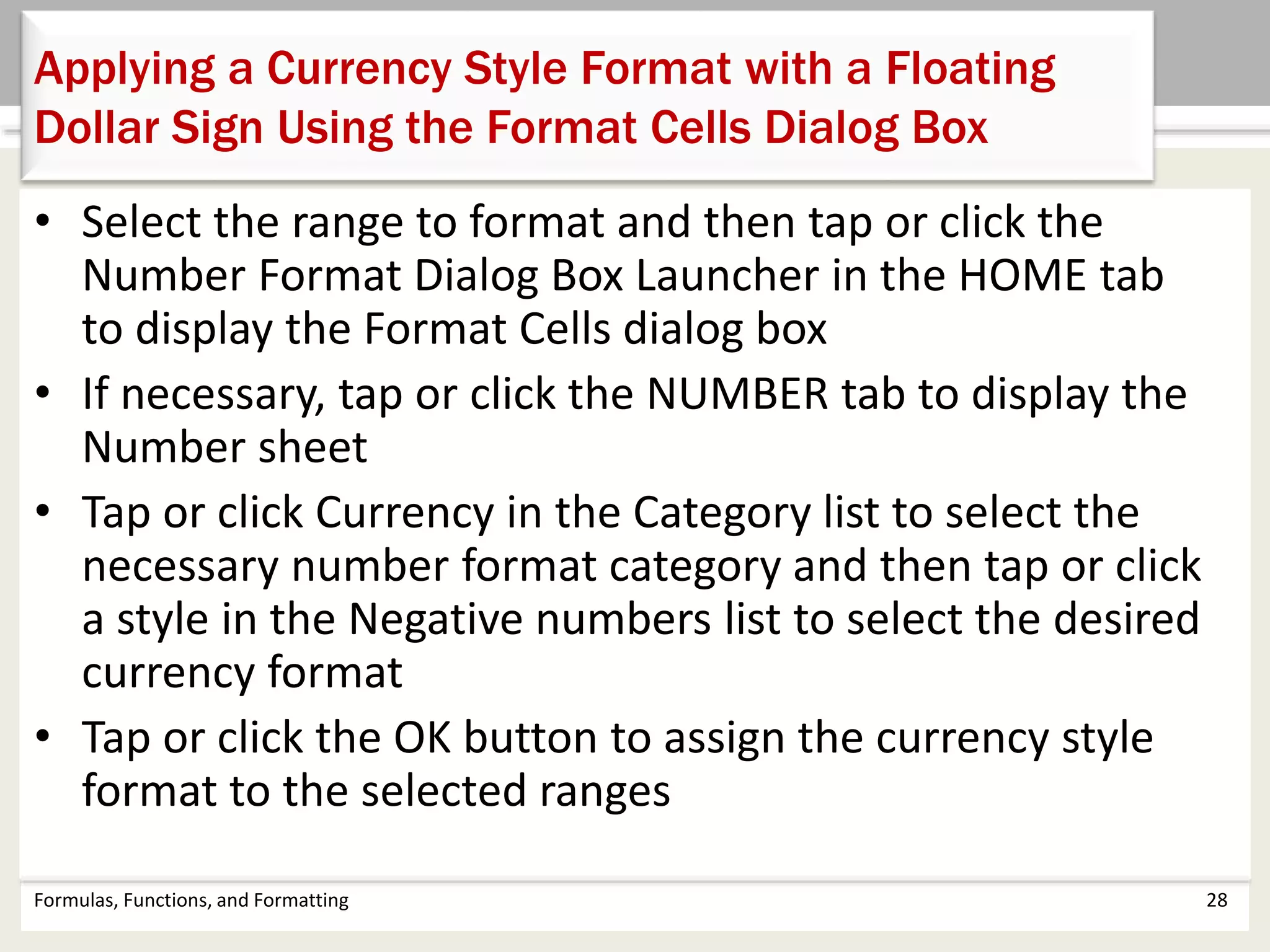 Applying a Currency Style Format with a Floating Dollar Sign Using the Format Cells Dialog Box

• Select the range to format and then tap or click the Number Format Dialog Box Launcher in the HOME tab to display the Format Cells dialog box

• If necessary, tap or click the NUMBER tab to display the Number sheet

• Tap or click Currency in the Category list to select the necessary number format category and then tap or click a style in the Negative numbers list to select the desired currency format

• Tap or click the OK button to assign the currency style format to the selected ranges

Formulas, Functions, and Formatting

28