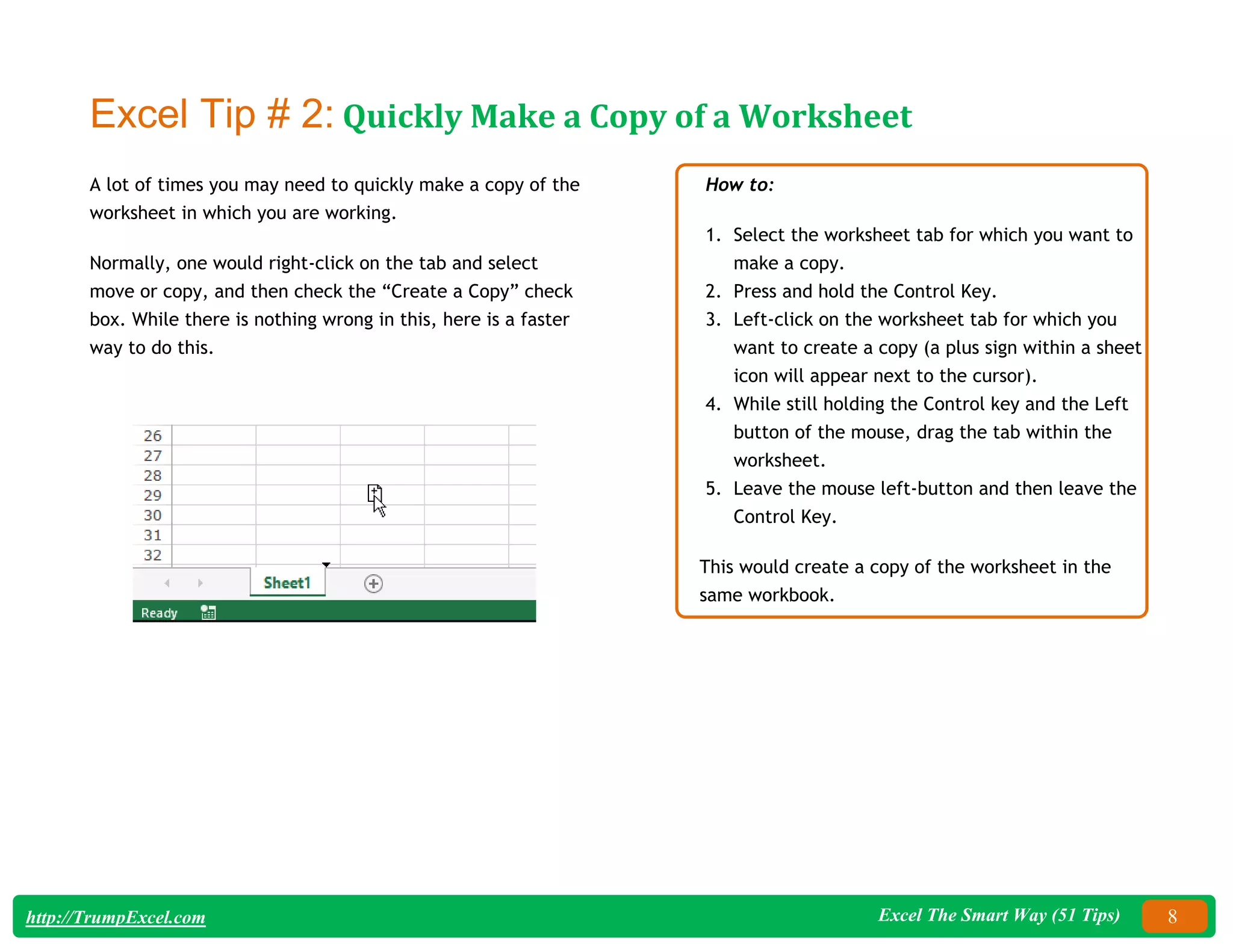 Excel Tip # 2: Quickly Make a Copy of a Worksheet

A lot of times you may need to quickly make a copy of the worksheet in which you are working.

Normally, one would right-click on the tab and select move or copy, and then check the “Create a Copy” check box. While there is nothing wrong in this, here is a faster way to do this.

26
27
28
29
30
31
32
Sheet1
Ready

How to:

1. Select the worksheet tab for which you want to make a copy.
2. Press and hold the Control Key.
3. Left-click on the worksheet tab for which you want to create a copy (a plus sign within a sheet icon will appear next to the cursor).
4. While still holding the Control key and the Left button of the mouse, drag the tab within the worksheet.
5. Leave the mouse left-button and then leave the Control Key.

This would create a copy of the worksheet in the same workbook.

http://TrumpExcel.com
Excel The Smart Way (51 Tips)
8