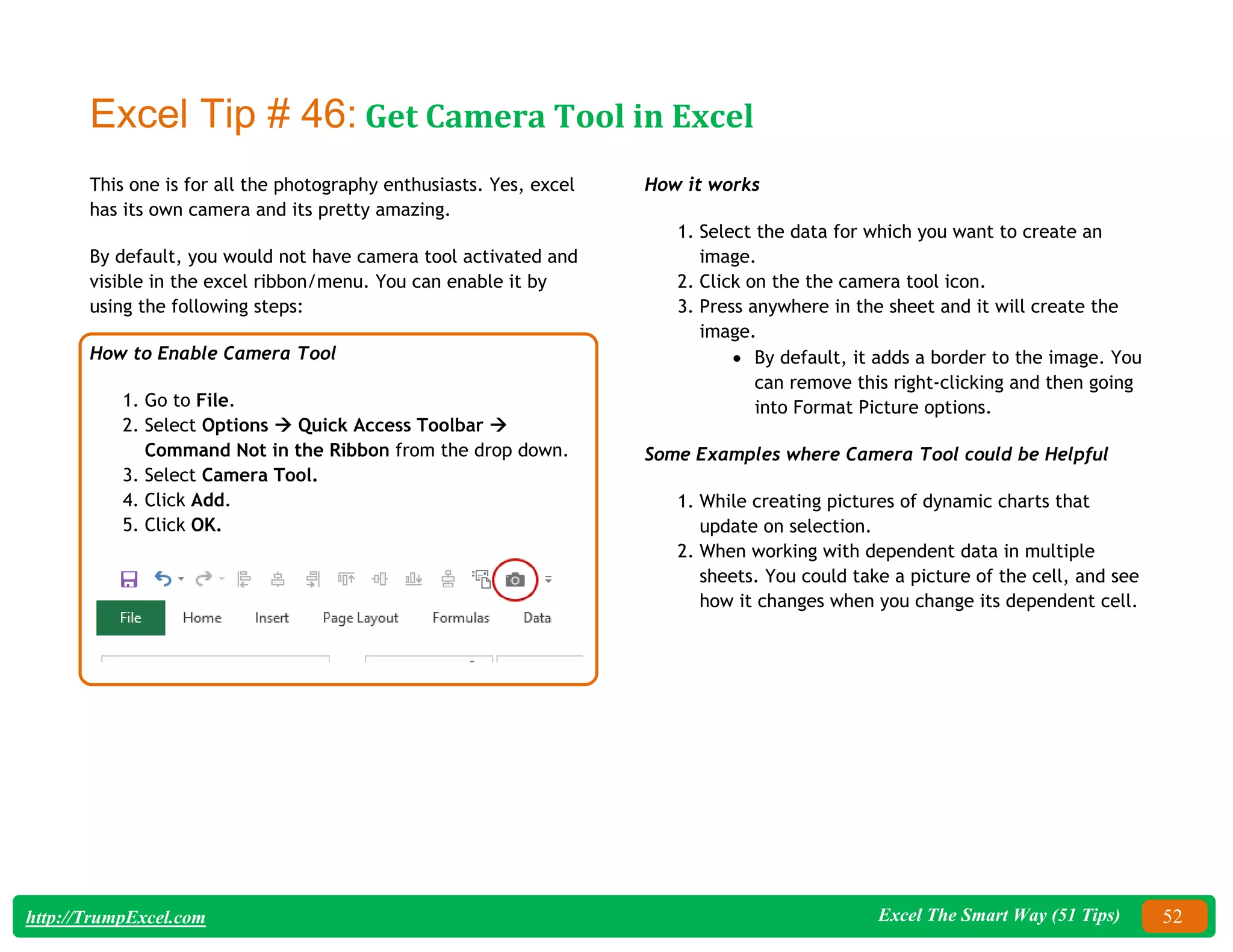 Excel Tip # 46: Get Camera Tool in Excel

This one is for all the photography enthusiasts. Yes, excel has its own camera and its pretty amazing.

By default, you would not have camera tool activated and visible in the excel ribbon/menu. You can enable it by using the following steps:

How to Enable Camera Tool

1. Go to File.
2. Select Options → Quick Access Toolbar → Command Not in the Ribbon from the drop down.
3. Select Camera Tool.
4. Click Add.
5. Click OK.

File Home Insert Page Layout Formulas Data

How it works

1. Select the data for which you want to create an image.
2. Click on the the camera tool icon.
3. Press anywhere in the sheet and it will create the image.
   • By default, it adds a border to the image. You can remove this right-clicking and then going into Format Picture options.

Some Examples where Camera Tool could be Helpful

1. While creating pictures of dynamic charts that update on selection.
2. When working with dependent data in multiple sheets. You could take a picture of the cell, and see how it changes when you change its dependent cell.

http://TrumpExcel.com Excel The Smart Way (51 Tips) 52