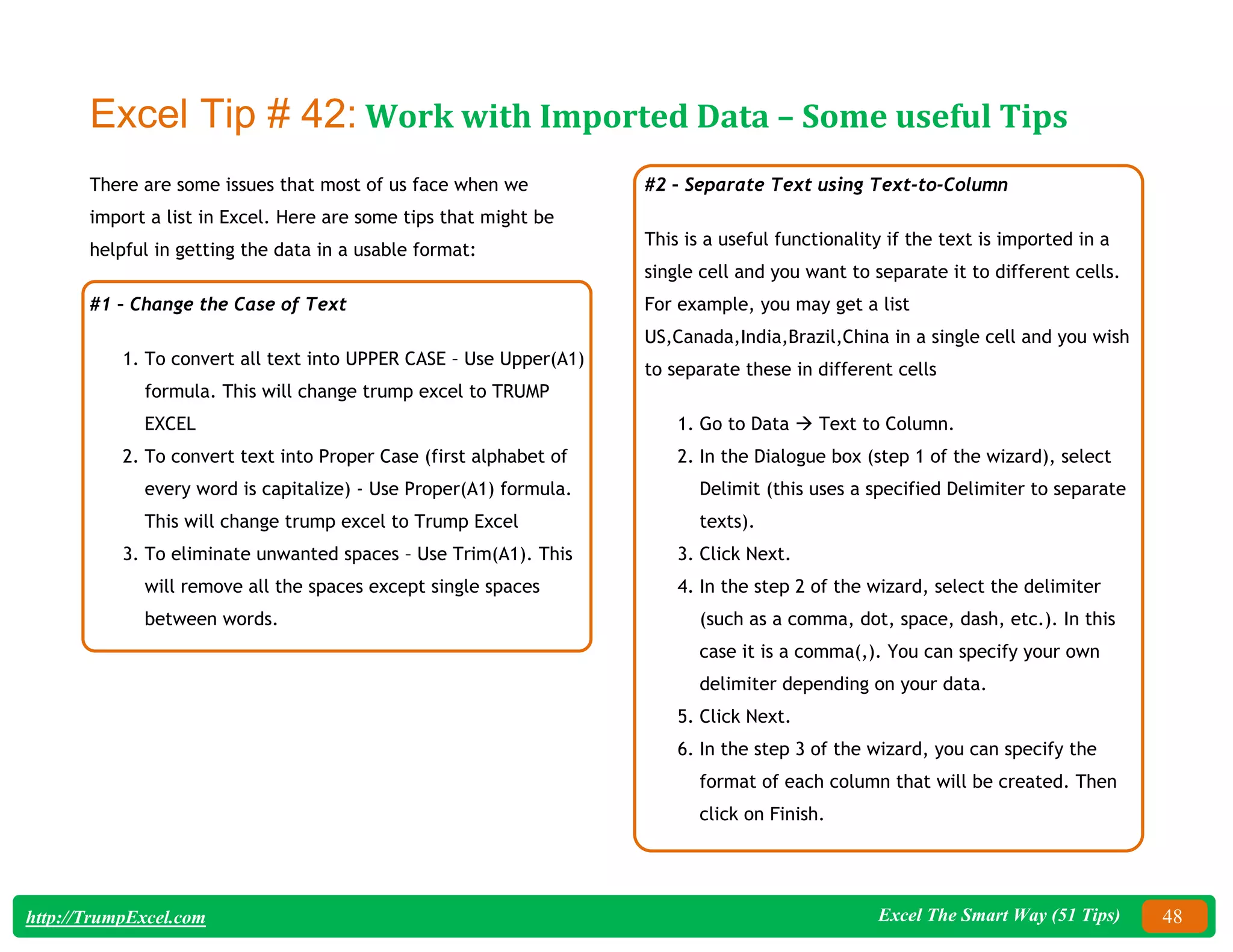 Excel Tip # 42: Work with Imported Data – Some useful Tips

There are some issues that most of us face when we import a list in Excel. Here are some tips that might be helpful in getting the data in a usable format:

#1 - Change the Case of Text

1. To convert all text into UPPER CASE – Use Upper(A1) formula. This will change trump excel to TRUMP EXCEL
2. To convert text into Proper Case (first alphabet of every word is capitalize) - Use Proper(A1) formula. This will change trump excel to Trump Excel
3. To eliminate unwanted spaces – Use Trim(A1). This will remove all the spaces except single spaces between words.

#2 - Separate Text using Text-to-Column

This is a useful functionality if the text is imported in a single cell and you want to separate it to different cells. For example, you may get a list US,Canada,India,Brazil,China in a single cell and you wish to separate these in different cells

1. Go to Data → Text to Column.
2. In the Dialogue box (step 1 of the wizard), select Delimit (this uses a specified Delimiter to separate texts).
3. Click Next.
4. In the step 2 of the wizard, select the delimiter (such as a comma, dot, space, dash, etc.). In this case it is a comma(,). You can specify your own delimiter depending on your data.
5. Click Next.
6. In the step 3 of the wizard, you can specify the format of each column that will be created. Then click on Finish.

http://TrumpExcel.com Excel The Smart Way (51 Tips) 48