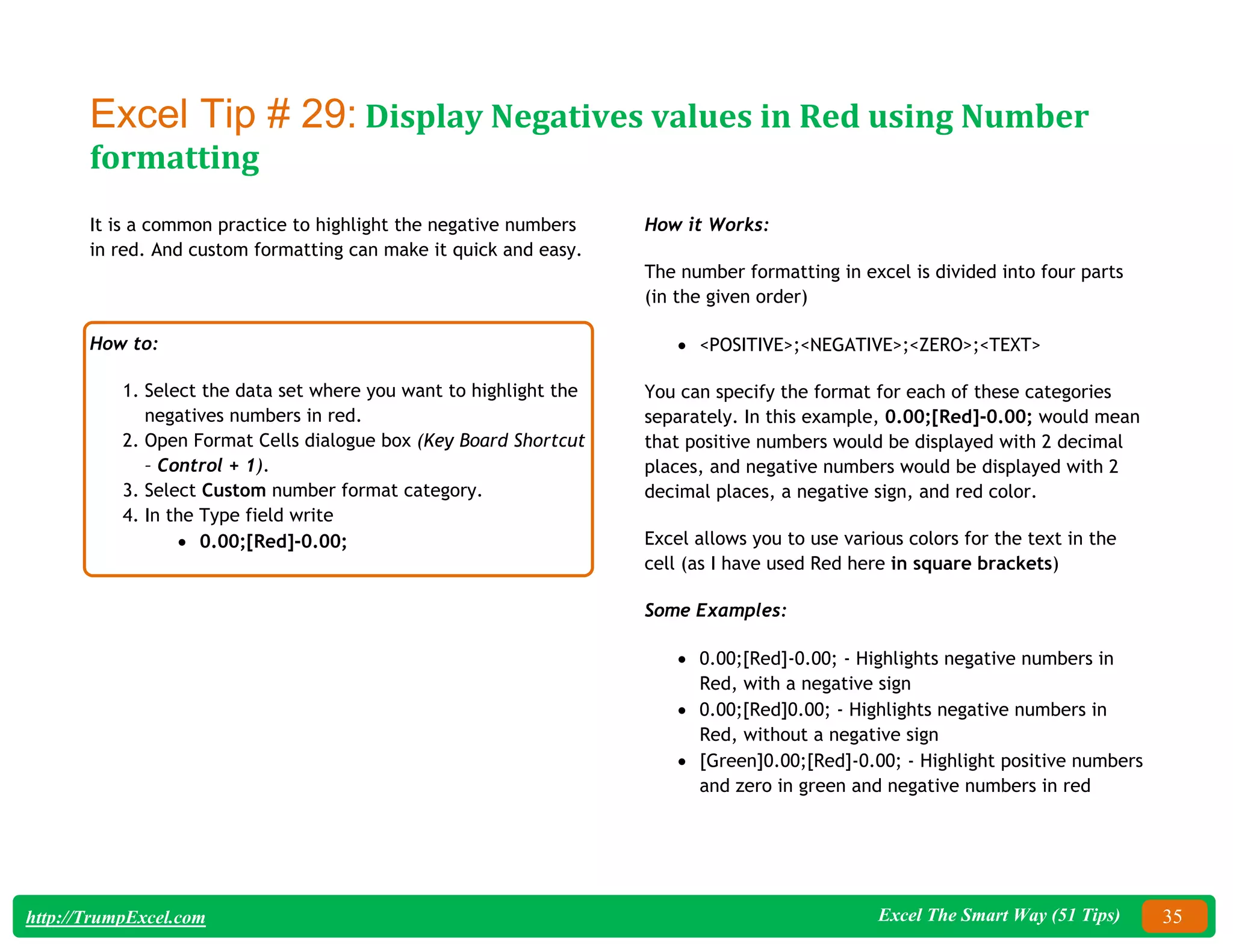 Excel Tip # 29: Display Negatives values in Red using Number formatting

It is a common practice to highlight the negative numbers in red. And custom formatting can make it quick and easy.

How to:

1. Select the data set where you want to highlight the negatives numbers in red.
2. Open Format Cells dialogue box (Key Board Shortcut – Control + 1).
3. Select Custom number format category.
4. In the Type field write
    • 0.00;[Red]-0.00;

How it Works:

The number formatting in excel is divided into four parts (in the given order)

• <POSITIVE>;<NEGATIVE>;<ZERO>;<TEXT>

You can specify the format for each of these categories separately. In this example, 0.00;[Red]-0.00; would mean that positive numbers would be displayed with 2 decimal places, and negative numbers would be displayed with 2 decimal places, a negative sign, and red color.

Excel allows you to use various colors for the text in the cell (as I have used Red here in square brackets)

Some Examples:

• 0.00;[Red]-0.00; - Highlights negative numbers in Red, with a negative sign
• 0.00;[Red]0.00; - Highlights negative numbers in Red, without a negative sign
• [Green]0.00;[Red]-0.00; - Highlight positive numbers and zero in green and negative numbers in red

http://TrumpExcel.com

Excel The Smart Way (51 Tips) 35