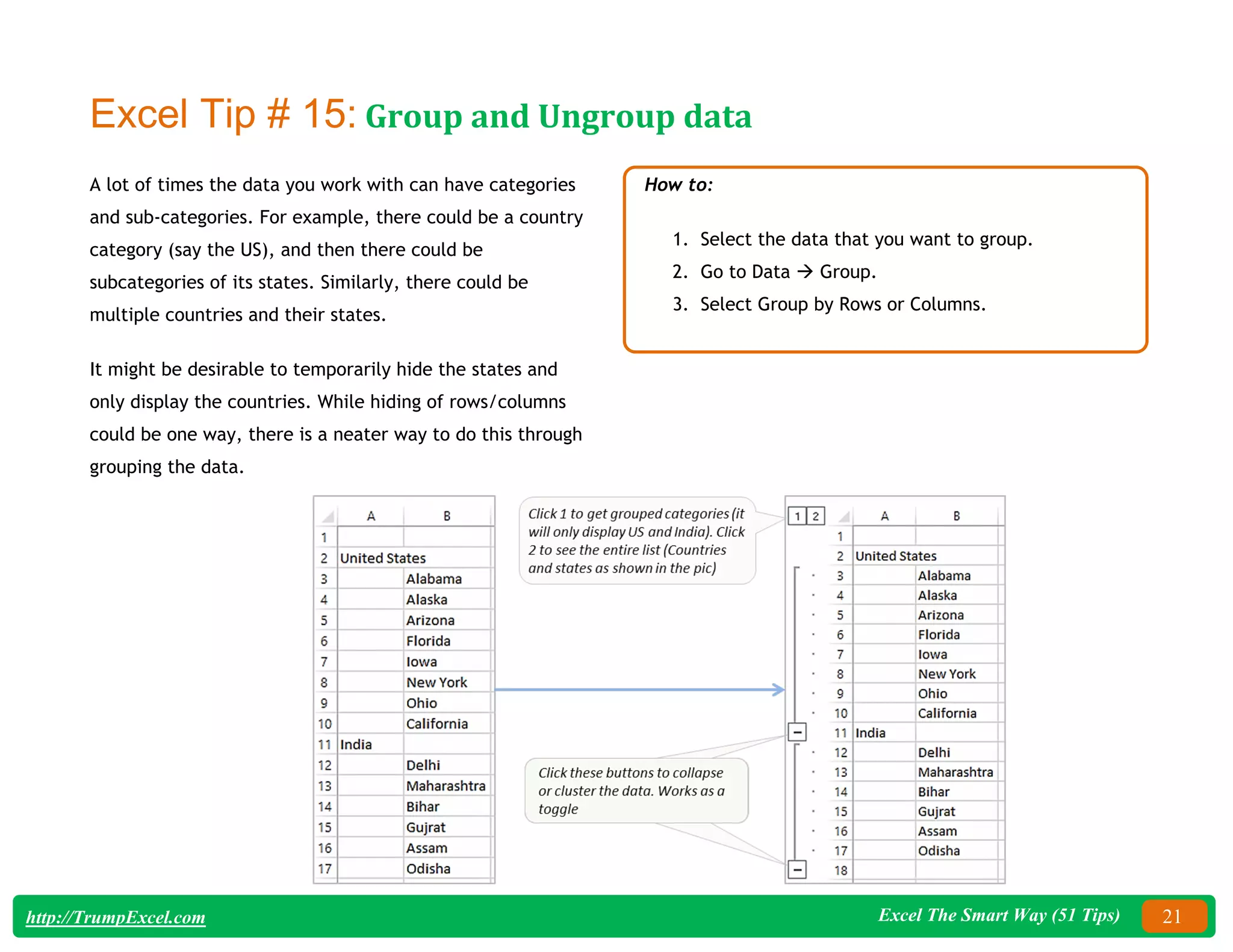 Excel Tip # 15: Group and Ungroup data

A lot of times the data you work with can have categories and sub-categories. For example, there could be a country category (say the US), and then there could be subcategories of its states. Similarly, there could be multiple countries and their states.

It might be desirable to temporarily hide the states and only display the countries. While hiding of rows/columns could be one way, there is a neater way to do this through grouping the data.

How to:

1. Select the data that you want to group.
2. Go to Data → Group.
3. Select Group by Rows or Columns.

| | A | B |
|---|---|---|
| 1 | | |
| 2 | United States | |
| 3 | | Alabama |
| 4 | | Alaska |
| 5 | | Arizona |
| 6 | | Florida |
| 7 | | Iowa |
| 8 | | New York |
| 9 | | Ohio |
| 10 | | California |
| 11 | India | |
| 12 | | Delhi |
| 13 | | Maharashtra |
| 14 | | Bihar |
| 15 | | Gujrat |
| 16 | | Assam |
| 17 | | Odisha |

Click 1 to get grouped categories (it will only display US and India). Click 2 to see the entire list (Countries and states as shown in the pic)

Click these buttons to collapse or cluster the data. Works as a toggle

1 2

| | A | B |
|---|---|---|
| 1 | | |
| 2 | United States | |
| 3 | | Alabama |
| 4 | | Alaska |
| 5 | | Arizona |
| 6 | | Florida |
| 7 | | Iowa |
| 8 | | New York |
| 9 | | Ohio |
| 10 | | California |
| 11 | India | |
| 12 | | Delhi |
| 13 | | Maharashtra |
| 14 | | Bihar |
| 15 | | Gujrat |
| 16 | | Assam |
| 17 | | Odisha |
| 18 | | |

http://TrumpExcel.com Excel The Smart Way (51 Tips) 21