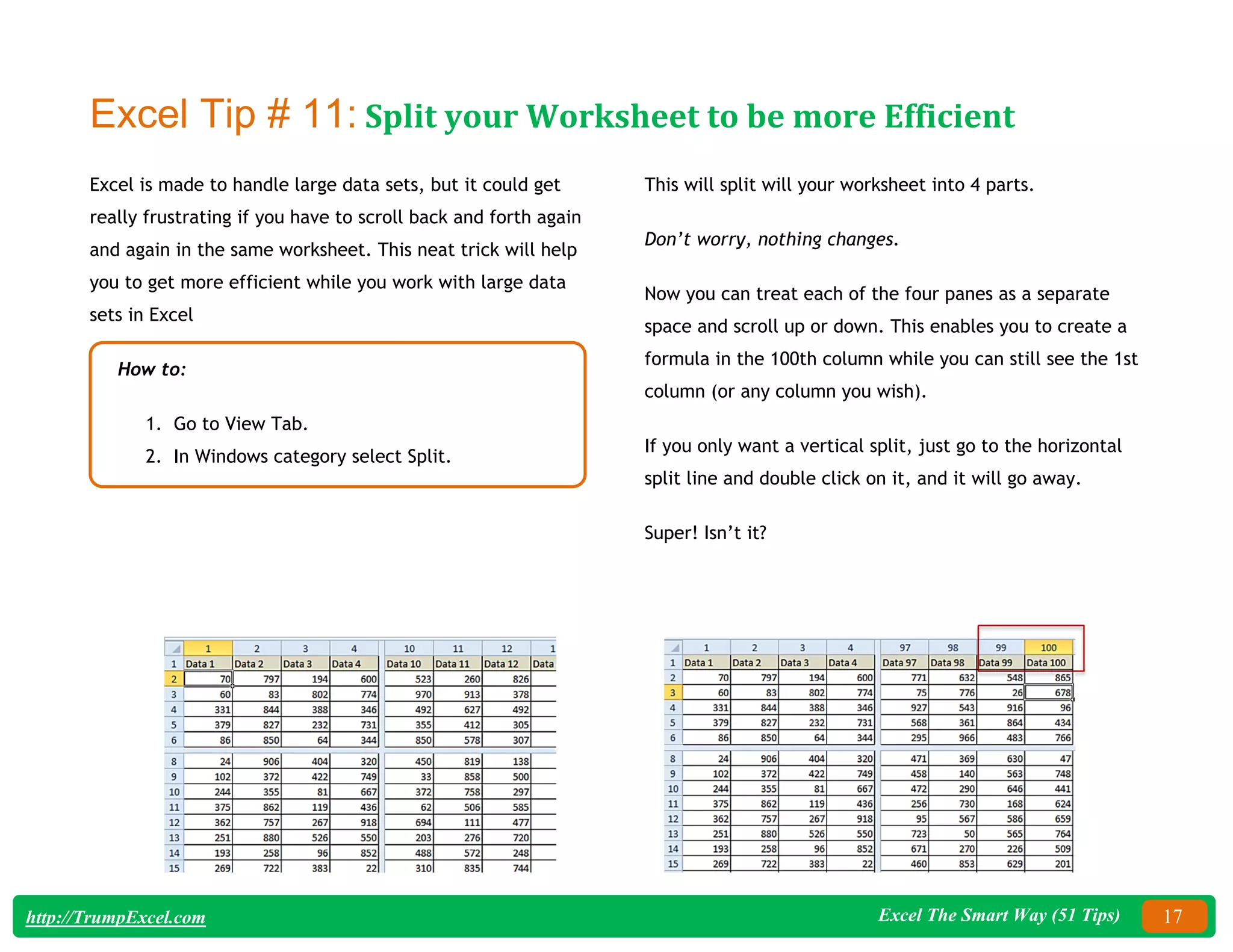 Excel Tip # 11: Split your Worksheet to be more Efficient

Excel is made to handle large data sets, but it could get really frustrating if you have to scroll back and forth again and again in the same worksheet. This neat trick will help you to get more efficient while you work with large data sets in Excel

How to:

1. Go to View Tab.
2. In Windows category select Split.

This will split will your worksheet into 4 parts.

Don't worry, nothing changes.

Now you can treat each of the four panes as a separate space and scroll up or down. This enables you to create a formula in the 100th column while you can still see the 1st column (or any column you wish).

If you only want a vertical split, just go to the horizontal split line and double click on it, and it will go away.

Super! Isn't it?

| | 1 | 2 | 3 | 4 | 10 | 11 | 12 | 1 |
|---|---|---|---|---|---|---|---|---|
| 1 | Data 1 | Data 2 | Data 3 | Data 4 | Data 10 | Data 11 | Data 12 | Data |
| 2 | 70 | 797 | 194 | 600 | 523 | 260 | 826 | |
| 3 | 60 | 83 | 802 | 774 | 970 | 913 | 378 | |
| 4 | 331 | 844 | 388 | 346 | 492 | 627 | 492 | |
| 5 | 379 | 827 | 232 | 731 | 355 | 412 | 305 | |
| 6 | 86 | 850 | 64 | 344 | 850 | 578 | 307 | |
| 8 | 24 | 906 | 404 | 320 | 450 | 819 | 138 | |
| 9 | 102 | 372 | 422 | 749 | 33 | 858 | 500 | |
| 10 | 244 | 355 | 81 | 667 | 372 | 758 | 297 | |
| 11 | 375 | 862 | 119 | 436 | 62 | 506 | 585 | |
| 12 | 362 | 757 | 267 | 918 | 694 | 111 | 477 | |
| 13 | 251 | 880 | 526 | 550 | 203 | 276 | 720 | |
| 14 | 193 | 258 | 96 | 852 | 488 | 572 | 248 | |
| 15 | 269 | 722 | 383 | 22 | 310 | 835 | 744 | |

| | 1 | 2 | 3 | 4 | 97 | 98 | 99 | 100 |
|---|---|---|---|---|---|---|---|---|
| 1 | Data 1 | Data 2 | Data 3 | Data 4 | Data 97 | Data 98 | Data 99 | Data 100 |
| 2 | 70 | 797 | 194 | 600 | 771 | 632 | 548 | 865 |
| 3 | 60 | 83 | 802 | 774 | 75 | 776 | 26 | 678 |
| 4 | 331 | 844 | 388 | 346 | 927 | 543 | 916 | 96 |
| 5 | 379 | 827 | 232 | 731 | 568 | 361 | 864 | 434 |
| 6 | 86 | 850 | 64 | 344 | 295 | 966 | 483 | 766 |
| 8 | 24 | 906 | 404 | 320 | 471 | 369 | 630 | 47 |
| 9 | 102 | 372 | 422 | 749 | 458 | 140 | 563 | 748 |
| 10 | 244 | 355 | 81 | 667 | 472 | 290 | 646 | 441 |
| 11 | 375 | 862 | 119 | 436 | 256 | 730 | 168 | 624 |
| 12 | 362 | 757 | 267 | 918 | 95 | 567 | 586 | 659 |
| 13 | 251 | 880 | 526 | 550 | 723 | 50 | 565 | 764 |
| 14 | 193 | 258 | 96 | 852 | 671 | 270 | 226 | 509 |
| 15 | 269 | 722 | 383 | 22 | 460 | 853 | 629 | 201 |

http://TrumpExcel.com
Excel The Smart Way (51 Tips) 17