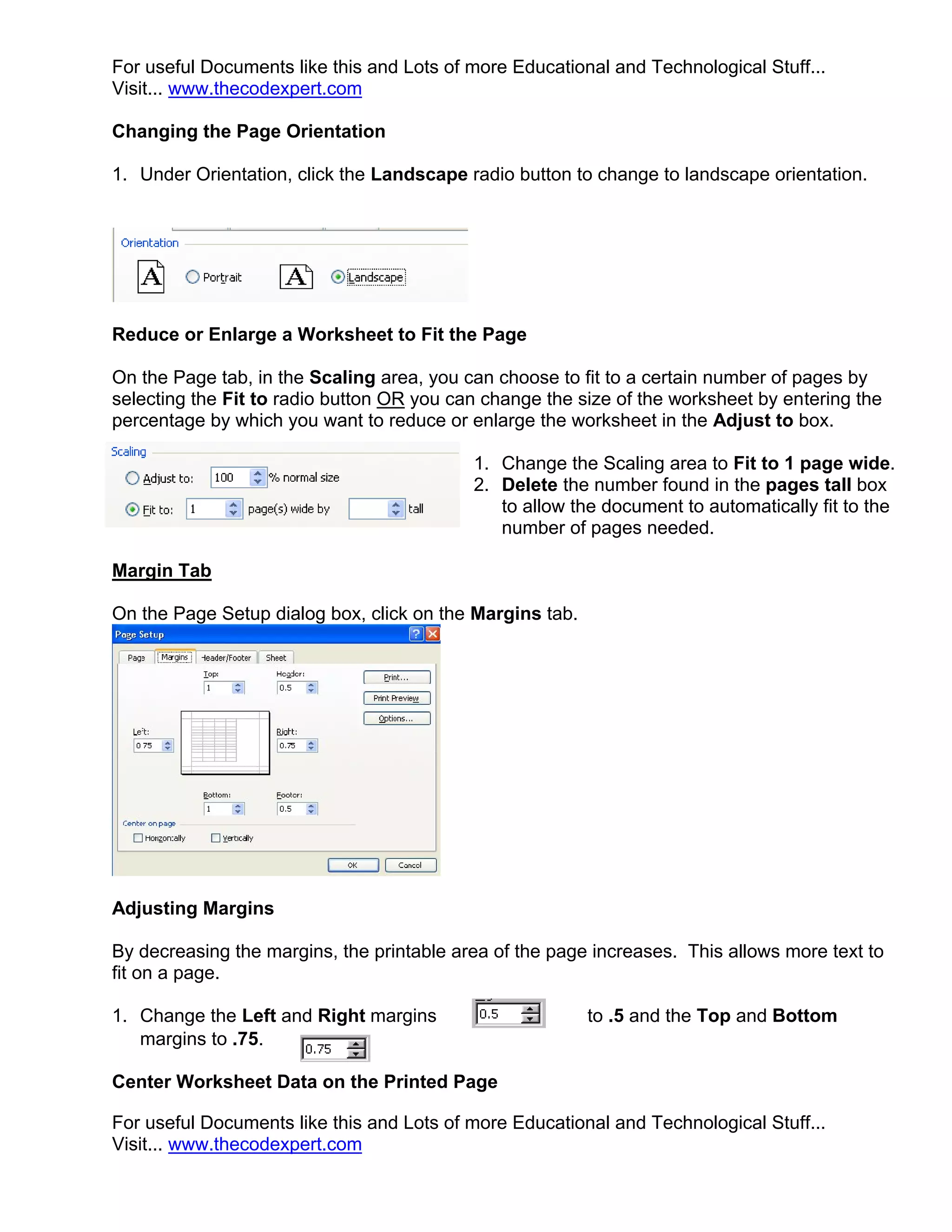 For useful Documents like this and Lots of more Educational and Technological Stuff... Visit... www.thecodexpert.com

Changing the Page Orientation

1. Under Orientation, click the Landscape radio button to change to landscape orientation.

Orientation

A Portrait A Landscape

Reduce or Enlarge a Worksheet to Fit the Page

On the Page tab, in the Scaling area, you can choose to fit to a certain number of pages by selecting the Fit to radio button OR you can change the size of the worksheet by entering the percentage by which you want to reduce or enlarge the worksheet in the Adjust to box.

Scaling

Adjust to: 100 % normal size

Fit to: 1 page(s) wide by tall

1. Change the Scaling area to Fit to 1 page wide.
2. Delete the number found in the pages tall box to allow the document to automatically fit to the number of pages needed.

Margin Tab

On the Page Setup dialog box, click on the Margins tab.

Page Setup

Page Margins Header/Footer Sheet

Top: 1

Header: 0.5

Print... Print Preview Options...

Left: 0.75

Right: 0.75

Bottom: 1

Footer: 0.5

Center on page

Horizontally Vertically

OK Cancel

Adjusting Margins

By decreasing the margins, the printable area of the page increases. This allows more text to fit on a page.

1. Change the Left and Right margins 0.5 to .5 and the Top and Bottom margins to .75. 0.75

Center Worksheet Data on the Printed Page

For useful Documents like this and Lots of more Educational and Technological Stuff... Visit... www.thecodexpert.com