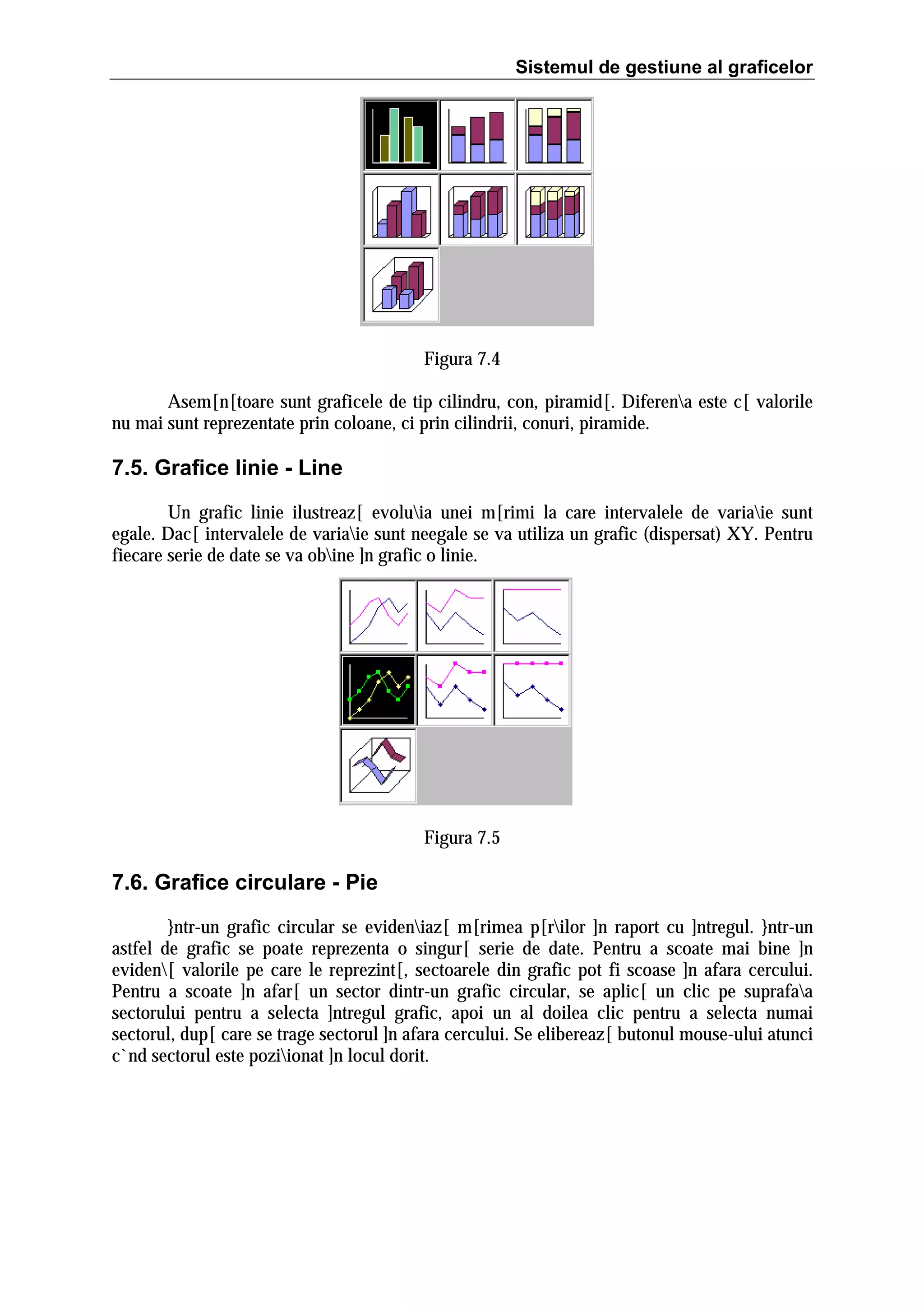 Sistemul de gestiune al graficelor

Figura 7.4

Asem[n[toare sunt graficele de tip cilindru, con, piramid[. Diferen\a este c[ valorile nu mai sunt reprezentate prin coloane, ci prin cilindrii, conuri, piramide.

7.5. Grafice linie - Line

Un grafic linie ilustreaz[ evolu\ia unei m[rimi la care intervalele de varia\ie sunt egale. Dac[ intervalele de varia\ie sunt neegale se va utiliza un grafic (dispersat) XY. Pentru fiecare serie de date se va ob\ine ]n grafic o linie.

Figura 7.5

7.6. Grafice circulare - Pie

}ntr-un grafic circular se eviden\iaz[ m[rimea p[r\ilor ]n raport cu ]ntregul. }ntr-un astfel de grafic se poate reprezenta o singur[ serie de date. Pentru a scoate mai bine ]n eviden\[ valorile pe care le reprezint[, sectoarele din grafic pot fi scoase ]n afara cercului. Pentru a scoate ]n afar[ un sector dintr-un grafic circular, se aplic[ un clic pe suprafa\a sectorului pentru a selecta ]ntregul grafic, apoi un al doilea clic pentru a selecta numai sectorul, dup[ care se trage sectorul ]n afara cercului. Se elibereaz[ butonul mouse-ului atunci c`nd sectorul este pozi\ionat ]n locul dorit.