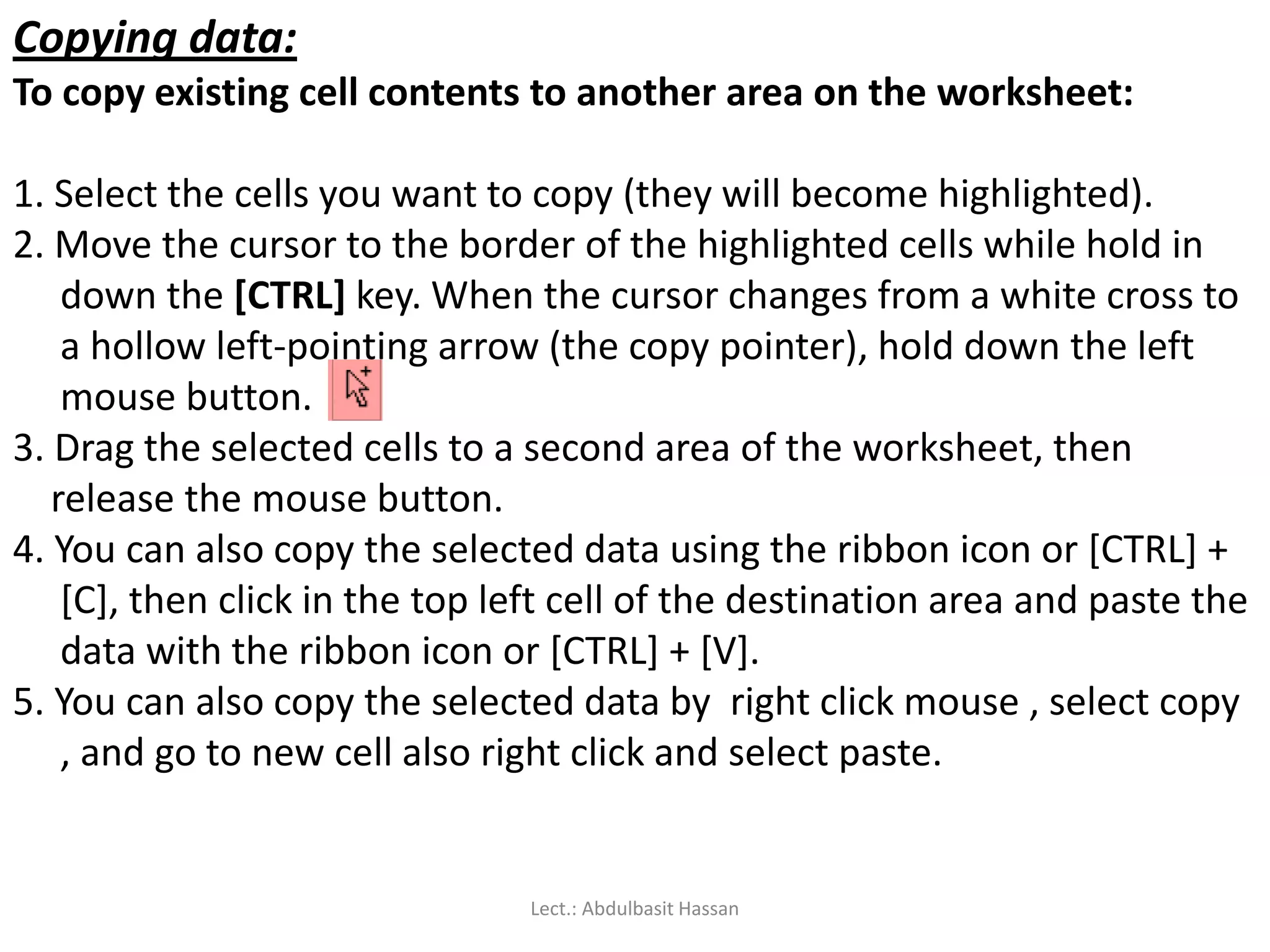 Copying data:
To copy existing cell contents to another area on the worksheet:

1. Select the cells you want to copy (they will become highlighted).
2. Move the cursor to the border of the highlighted cells while hold in down the [CTRL] key. When the cursor changes from a white cross to a hollow left-pointing arrow (the copy pointer), hold down the left mouse button.
3. Drag the selected cells to a second area of the worksheet, then release the mouse button.
4. You can also copy the selected data using the ribbon icon or [CTRL] + [C], then click in the top left cell of the destination area and paste the data with the ribbon icon or [CTRL] + [V].
5. You can also copy the selected data by right click mouse , select copy , and go to new cell also right click and select paste.

Lect.: Abdulbasit Hassan