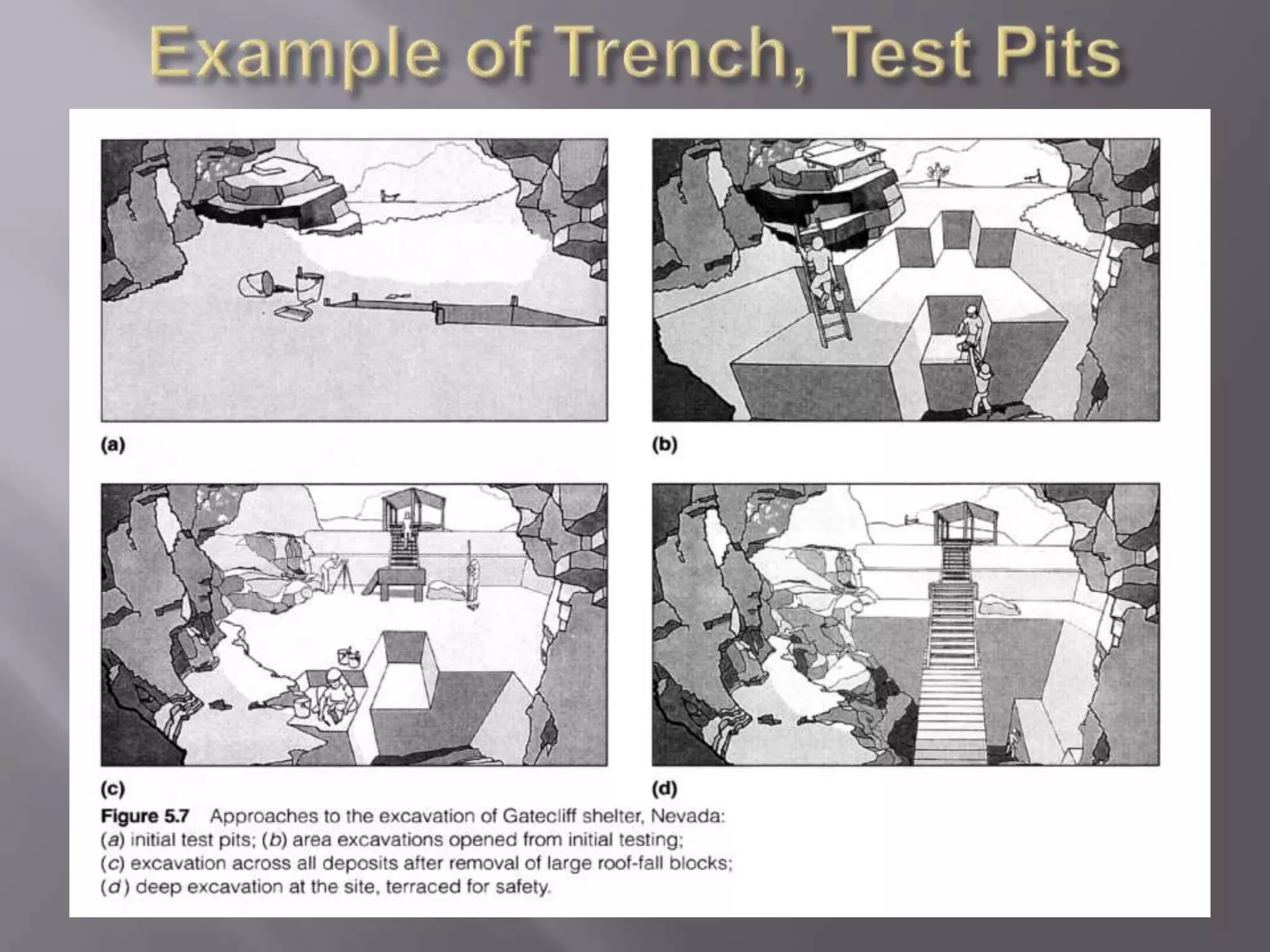 Example of Trench, Test Pits

(a)

(b)

(c)

(d)

Figure 5.7 Approaches to the excavation of Gatecliff shelter, Nevada: (a) initial test pits; (b) area excavations opened from initial testing; (c) excavation across all deposits after removal of large roof-fall blocks; (d) deep excavation at the site, terraced for safety.