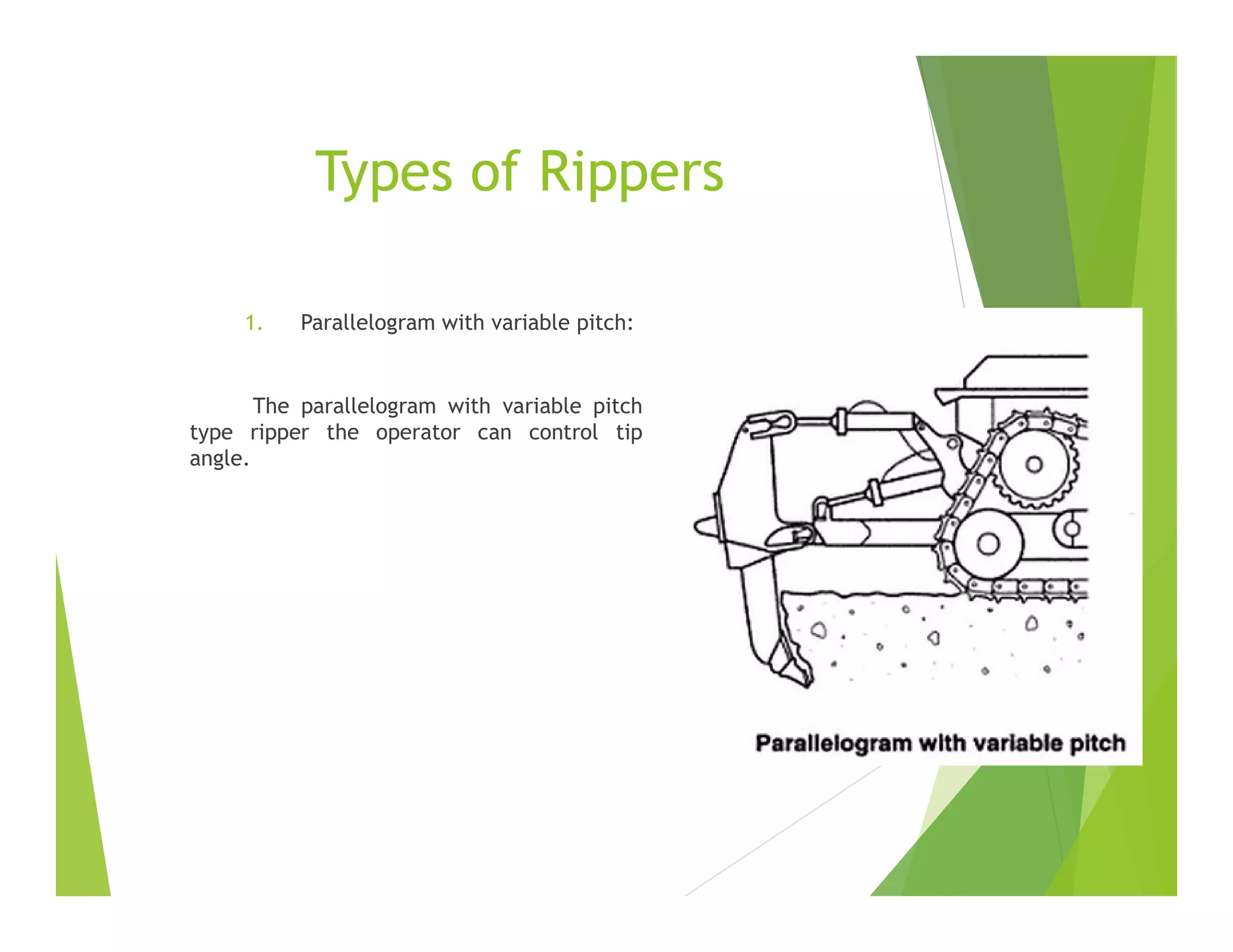 Types of Rippers

1. Parallelogram with variable pitch:

The parallelogram with variable pitch type ripper the operator can control tip angle.

Parallelogram with variable pitch