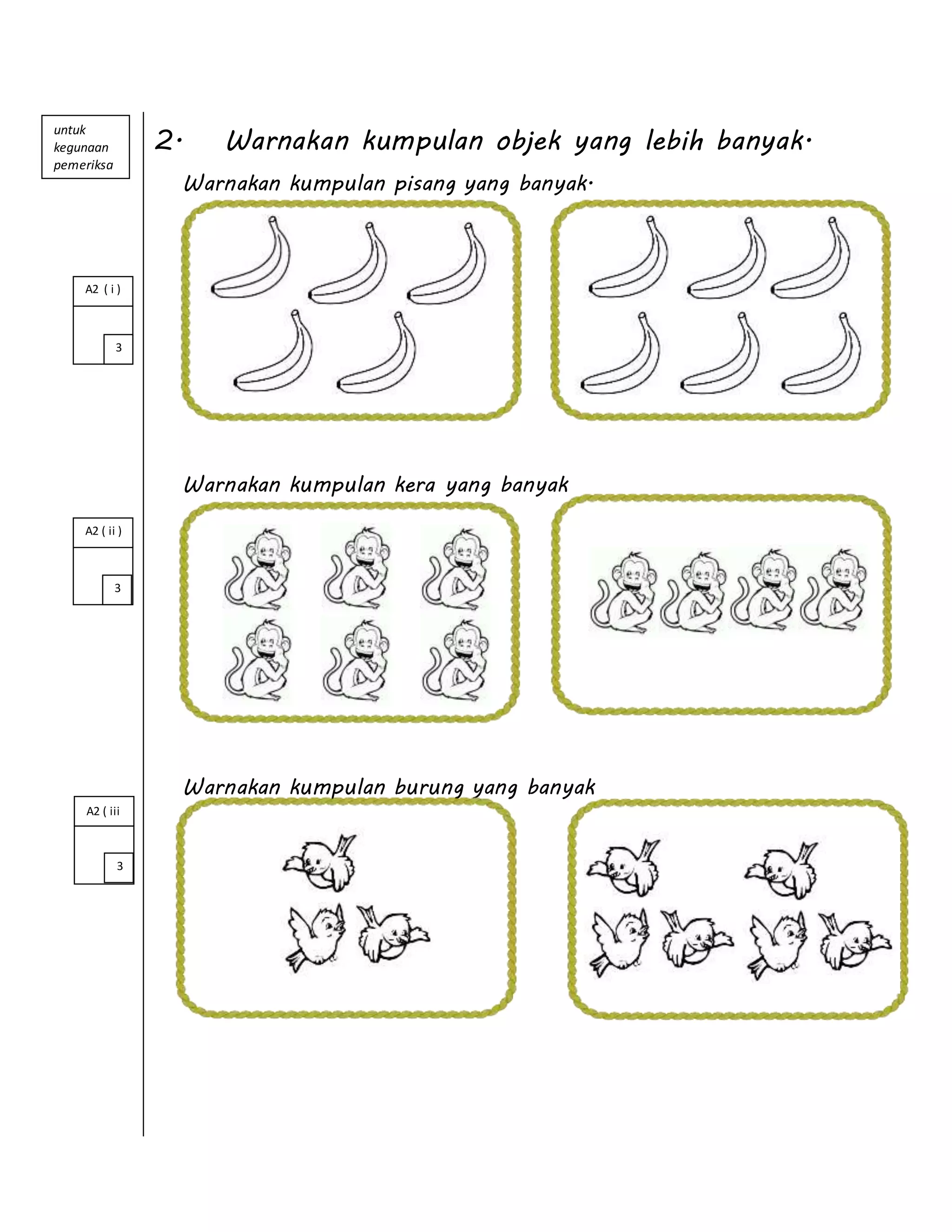 untuk kegunaan pemeriksa

2. Warnakan kumpulan objek yang lebih banyak.

Warnakan kumpulan pisang yang banyak.

A2 ( i )

3

Warnakan kumpulan kera yang banyak

A2 ( ii )

3

Warnakan kumpulan burung yang banyak

A2 ( iii

3