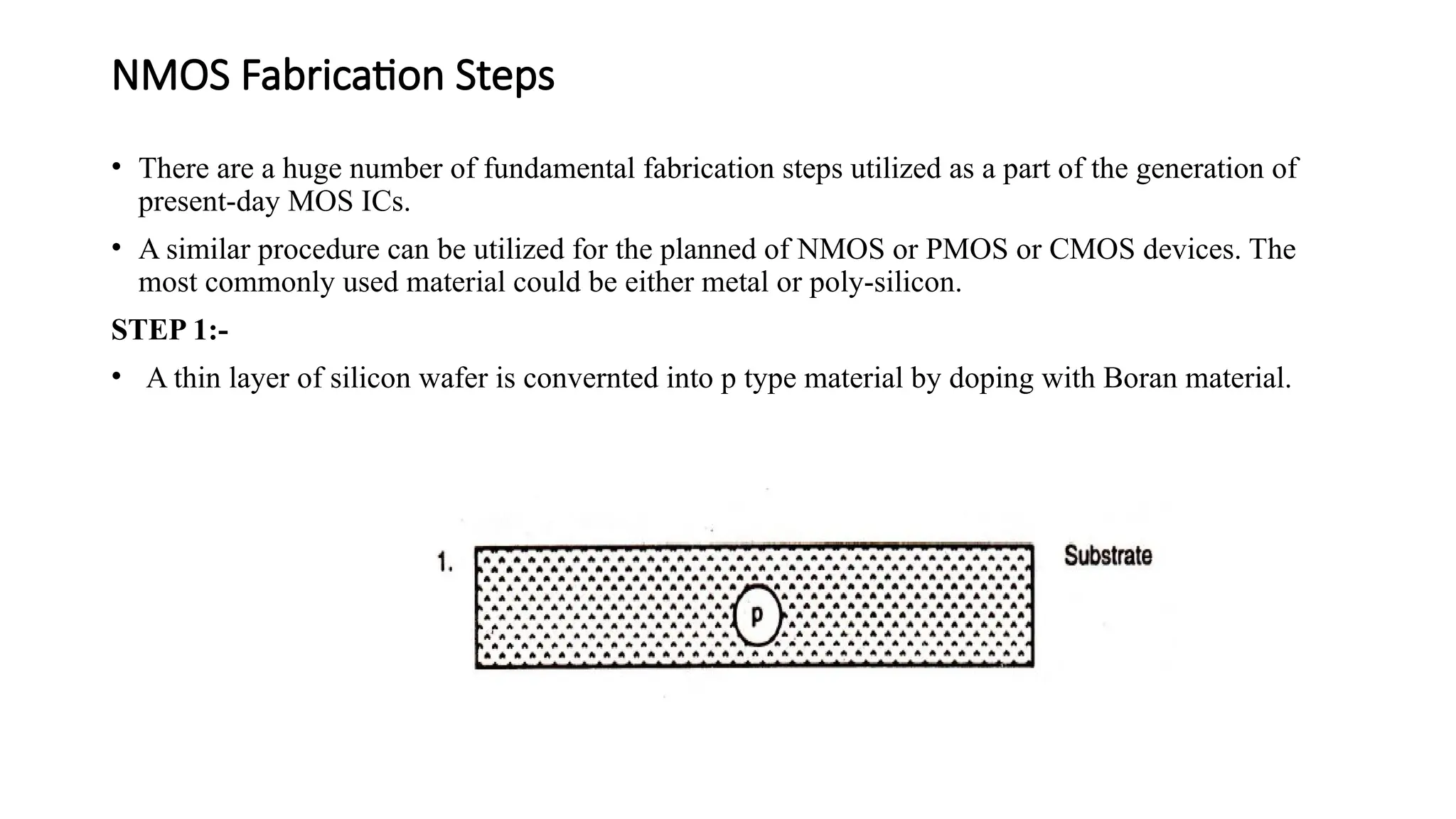 NMOS Fabrication Steps

• There are a huge number of fundamental fabrication steps utilized as a part of the generation of present-day MOS ICs.

• A similar procedure can be utilized for the planned of NMOS or PMOS or CMOS devices. The most commonly used material could be either metal or poly-silicon.

STEP 1:-

• A thin layer of silicon wafer is convernted into p type material by doping with Boran material.

1.

p

Substrate