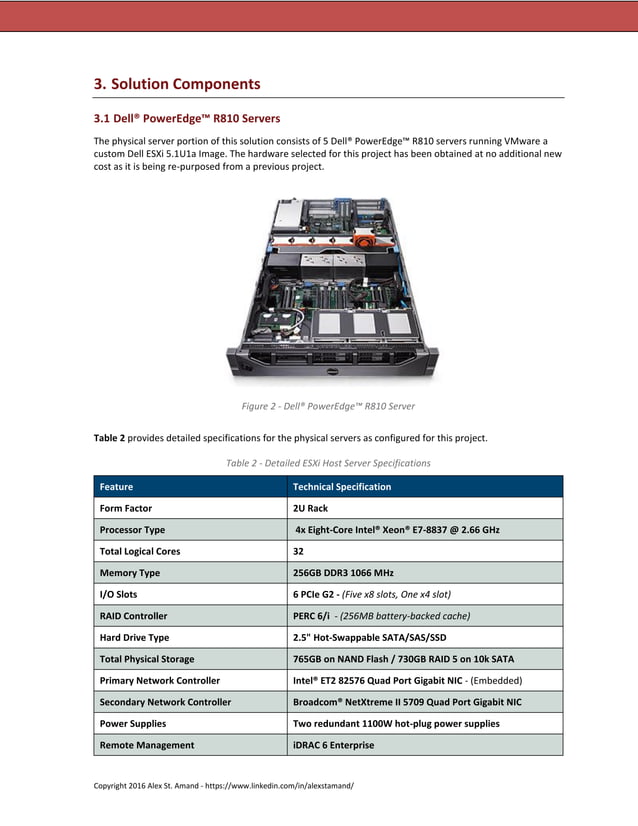 3. Solution Components

3.1 Dell® PowerEdge™ R810 Servers

The physical server portion of this solution consists of 5 Dell® PowerEdge™ R810 servers running VMware a custom Dell ESXi 5.1U1a Image. The hardware selected for this project has been obtained at no additional new cost as it is being re-purposed from a previous project.

Figure 2 - Dell® PowerEdge™ R810 Server

Table 2 provides detailed specifications for the physical servers as configured for this project.

Table 2 - Detailed ESXi Host Server Specifications

| Feature | Technical Specification |
|---|---|
| Form Factor | 2U Rack |
| Processor Type | 4x Eight-Core Intel® Xeon® E7-8837 @ 2.66 GHz |
| Total Logical Cores | 32 |
| Memory Type | 256GB DDR3 1066 MHz |
| I/O Slots | 6 PCIe G2 - (Five x8 slots, One x4 slot) |
| RAID Controller | PERC 6/i - (256MB battery-backed cache) |
| Hard Drive Type | 2.5" Hot-Swappable SATA/SAS/SSD |
| Total Physical Storage | 765GB on NAND Flash / 730GB RAID 5 on 10k SATA |
| Primary Network Controller | Intel® ET2 82576 Quad Port Gigabit NIC - (Embedded) |
| Secondary Network Controller | Broadcom® NetXtreme II 5709 Quad Port Gigabit NIC |
| Power Supplies | Two redundant 1100W hot-plug power supplies |
| Remote Management | iDRAC 6 Enterprise |

Copyright 2016 Alex St. Amand - https://www.linkedin.com/in/alexstamand/