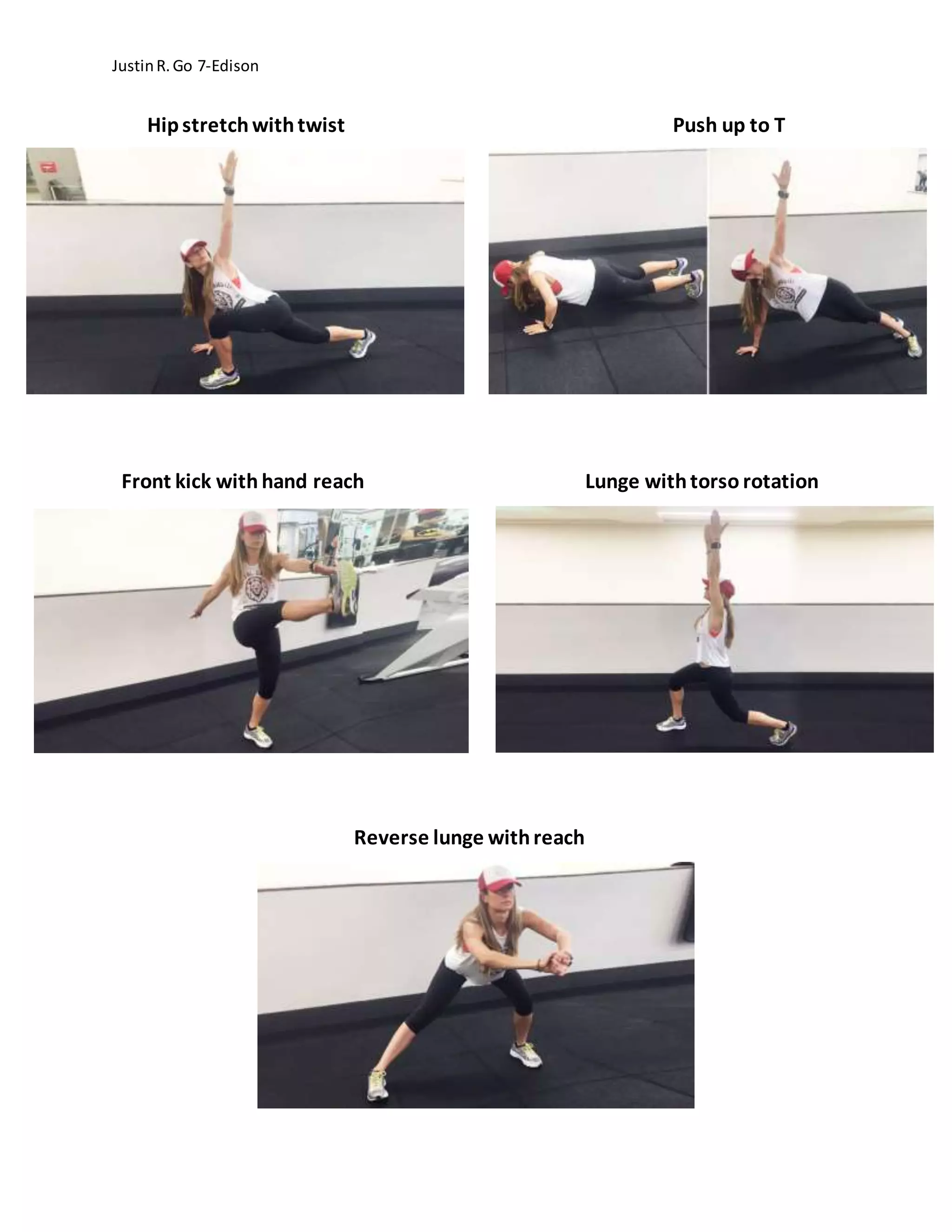 Justin R. Go 7-Edison

Hip stretch with twist

Push up to T

Front kick with hand reach

Lunge with torso rotation

Reverse lunge with reach