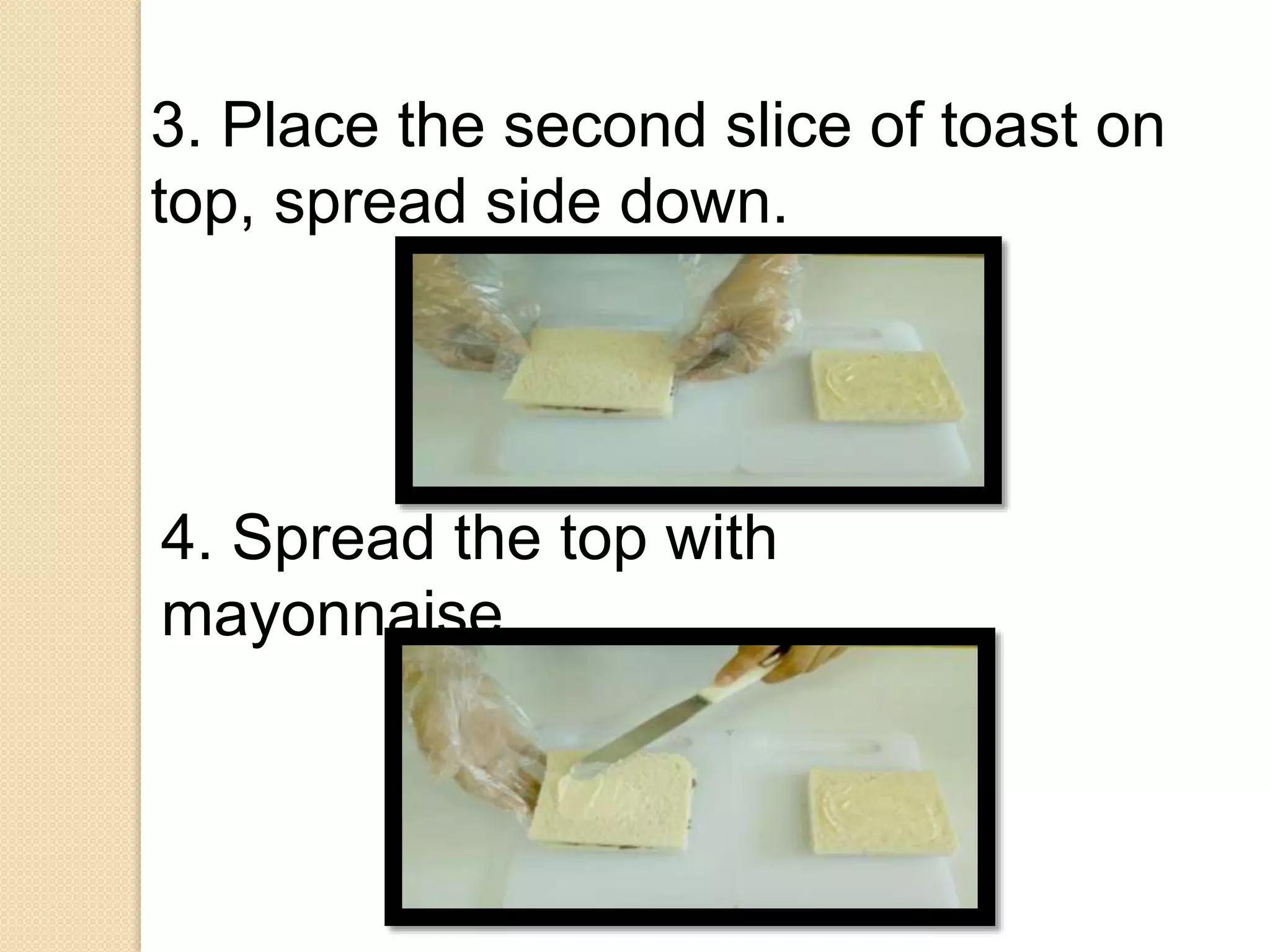 3. Place the second slice of toast on top, spread side down.

4. Spread the top with mayonnaise