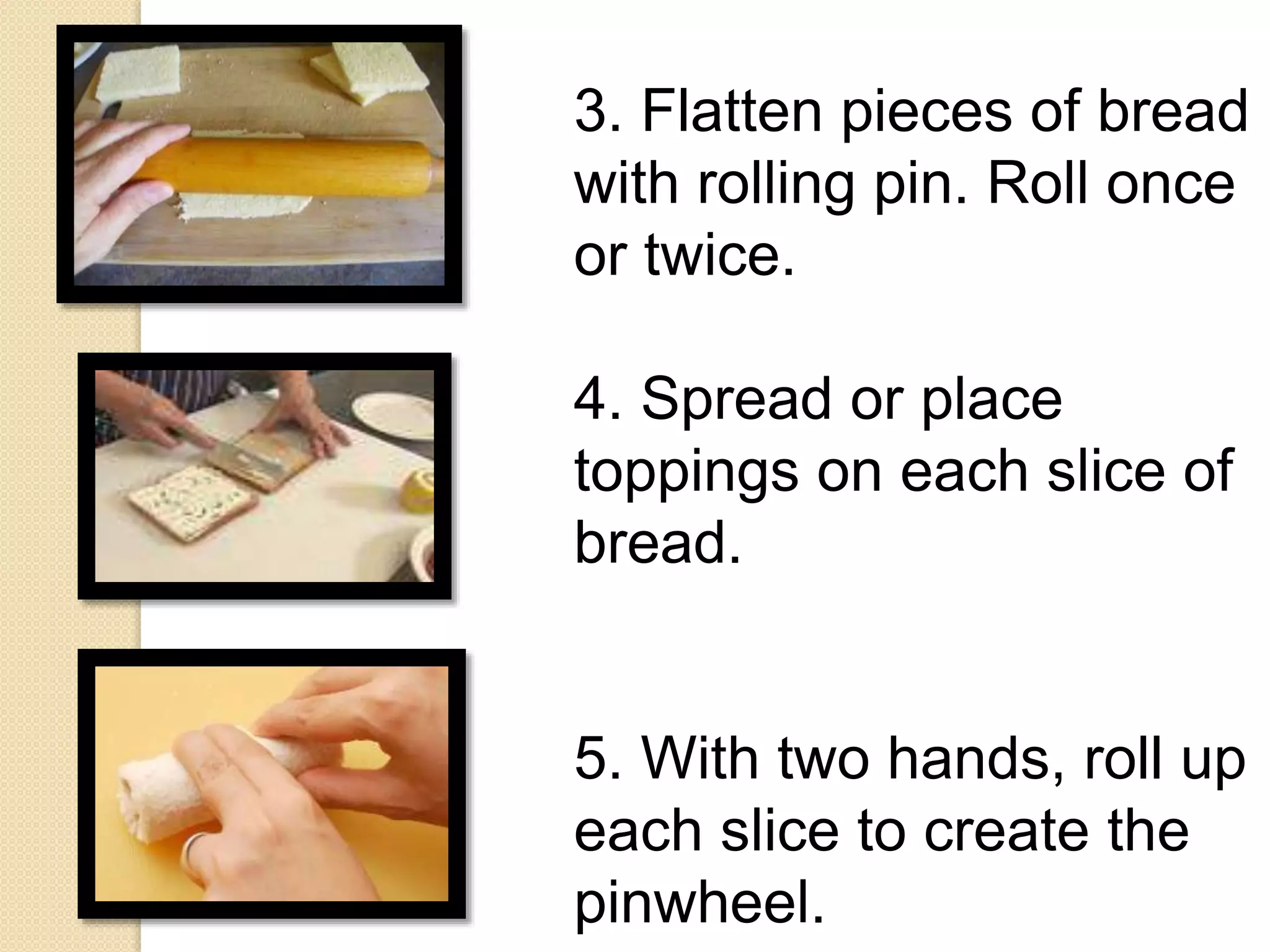 3. Flatten pieces of bread with rolling pin. Roll once or twice.

4. Spread or place toppings on each slice of bread.

5. With two hands, roll up each slice to create the pinwheel.