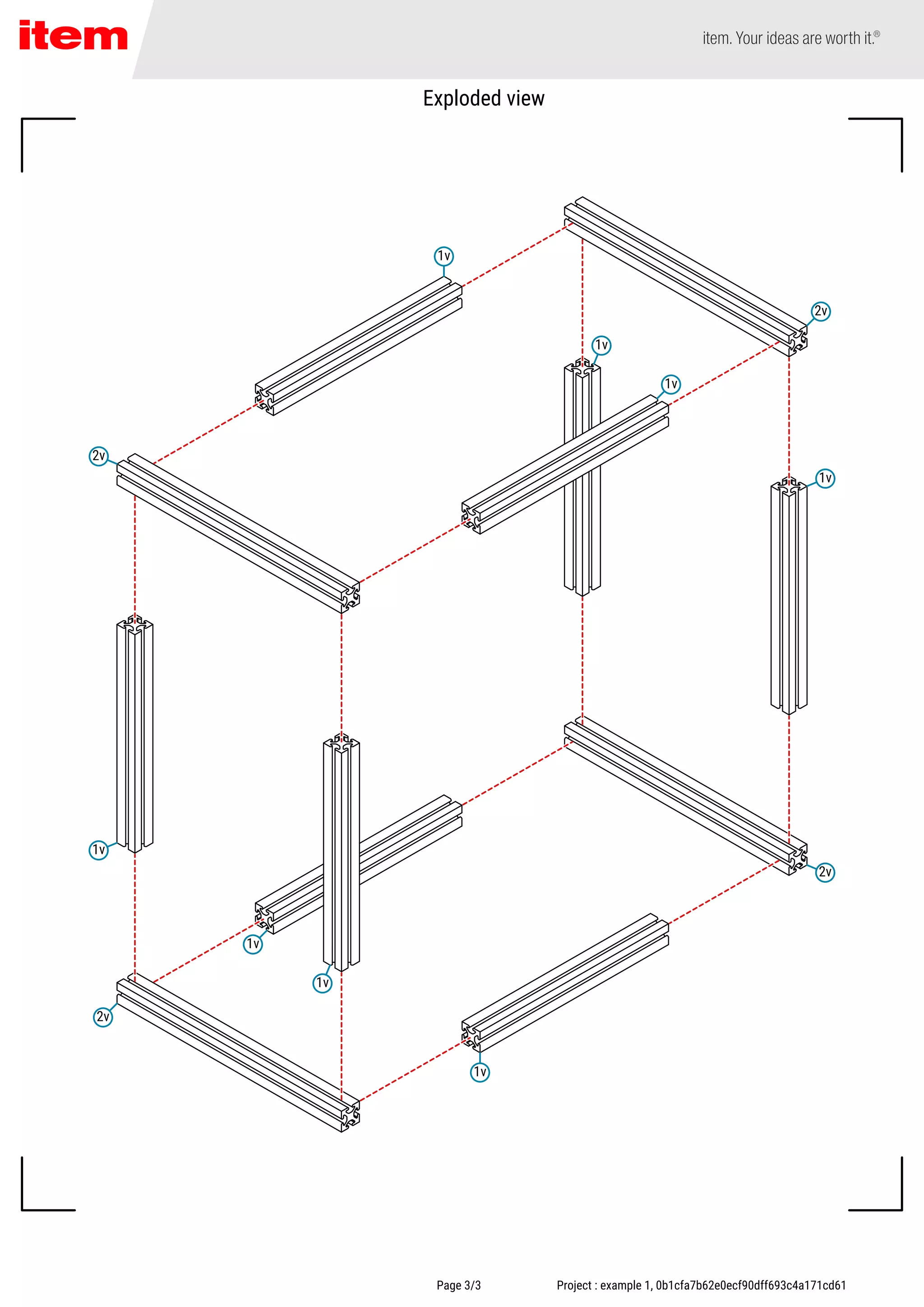 item

item. Your ideas are worth it.®

Exploded view

1v

2v

1v

1v

2v

1v

1v

2v

1v

1v

2v

1v

Page 3/3

Project : example 1, 0b1cfa7b62e0ecf90dff693c4a171cd61