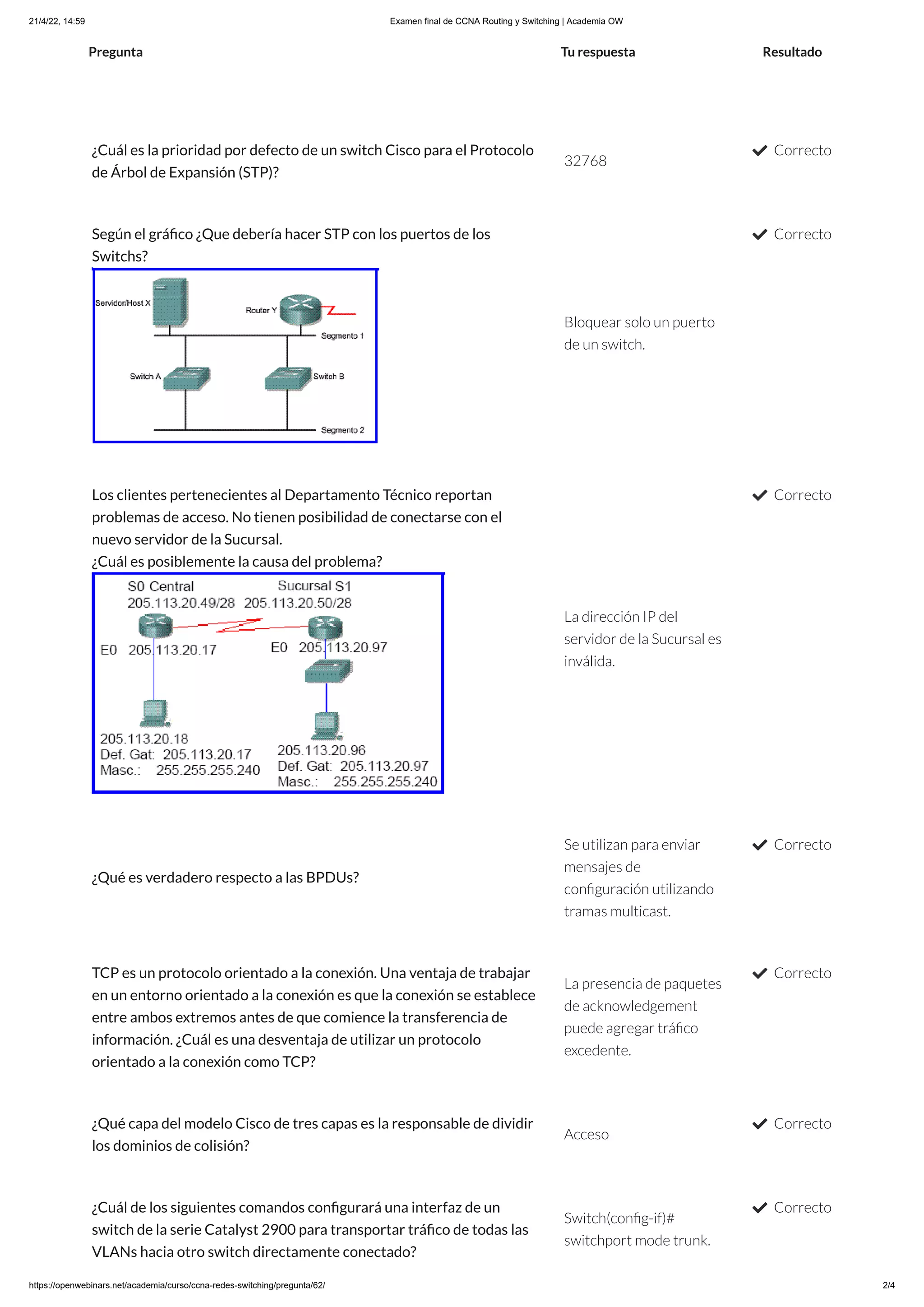 21/4/22, 14:59 Examen final de CCNA Routing y Switching | Academia OW

| Pregunta | Tu respuesta | Resultado |
|---|---|---|
| ¿Cuál es la prioridad por defecto de un switch Cisco para el Protocolo de Árbol de Expansión (STP)? | 32768 | Correcto |
| Según el gráfico ¿Que debería hacer STP con los puertos de los Switchs? Servidor/Host X Router Y Segmento 1 Switch A Switch B Segmento 2 | Bloquear solo un puerto de un switch. | Correcto |
| Los clientes pertenecientes al Departamento Técnico reportan problemas de acceso. No tienen posibilidad de conectarse con el nuevo servidor de la Sucursal. ¿Cuál es posiblemente la causa del problema? S0 Central 205.113.20.49/28 Sucursal S1 205.113.20.50/28 E0 205.113.20.17 E0 205.113.20.97 205.113.20.18 Def. Gat: 205.113.20.17 Masc.: 255.255.255.240 205.113.20.96 Def. Gat: 205.113.20.97 Masc.: 255.255.255.240 | La dirección IP del servidor de la Sucursal es inválida. | Correcto |
| ¿Qué es verdadero respecto a las BPDUs? | Se utilizan para enviar mensajes de configuración utilizando tramas multicast. | Correcto |
| TCP es un protocolo orientado a la conexión. Una ventaja de trabajar en un entorno orientado a la conexión es que la conexión se establece entre ambos extremos antes de que comience la transferencia de información. ¿Cuál es una desventaja de utilizar un protocolo orientado a la conexión como TCP? | La presencia de paquetes de acknowledgement puede agregar tráfico excedente. | Correcto |
| ¿Qué capa del modelo Cisco de tres capas es la responsable de dividir los dominios de colisión? | Acceso | Correcto |
| ¿Cuál de los siguientes comandos configurará una interfaz de un switch de la serie Catalyst 2900 para transportar tráfico de todas las VLANs hacia otro switch directamente conectado? | Switch(config-if)# switchport mode trunk. | Correcto |

https://openwebinars.net/academia/curso/ccna-redes-switching/pregunta/62/ 2/4