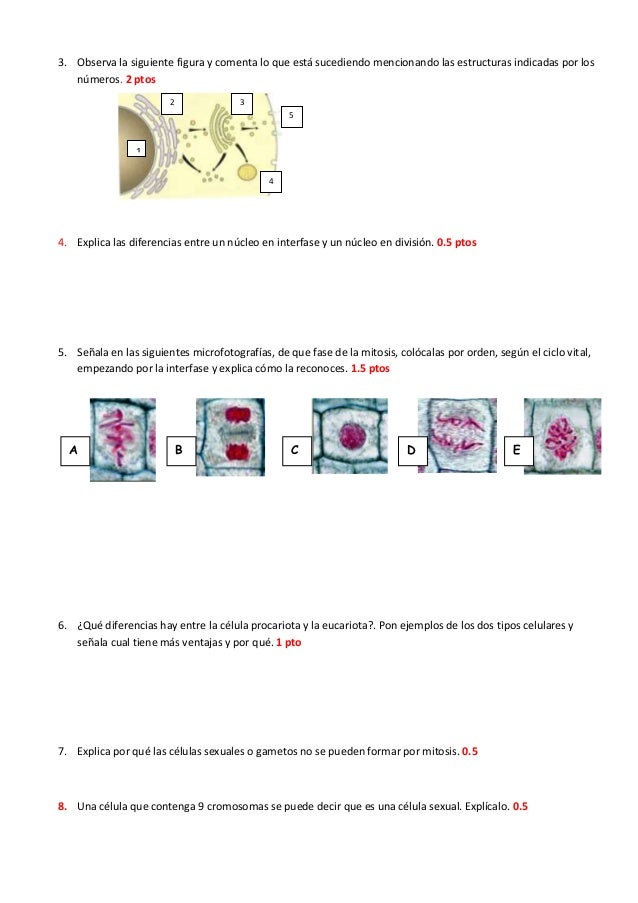 3. Observa la siguiente figura y comenta lo que está sucediendo mencionando las estructuras indicadas por los números. 2 ptos

2
3
5
1
4

4. Explica las diferencias entre un núcleo en interfase y un núcleo en división. 0.5 ptos

5. Señala en las siguientes microfotografías, de que fase de la mitosis, colócalas por orden, según el ciclo vital, empezando por la interfase y explica cómo la reconoces. 1.5 ptos

A
B
C
D
E

6. ¿Qué diferencias hay entre la célula procariota y la eucariota?. Pon ejemplos de los dos tipos celulares y señala cual tiene más ventajas y por qué. 1 pto

7. Explica por qué las células sexuales o gametos no se pueden formar por mitosis. 0.5

8. Una célula que contenga 9 cromosomas se puede decir que es una célula sexual. Explícalo. 0.5