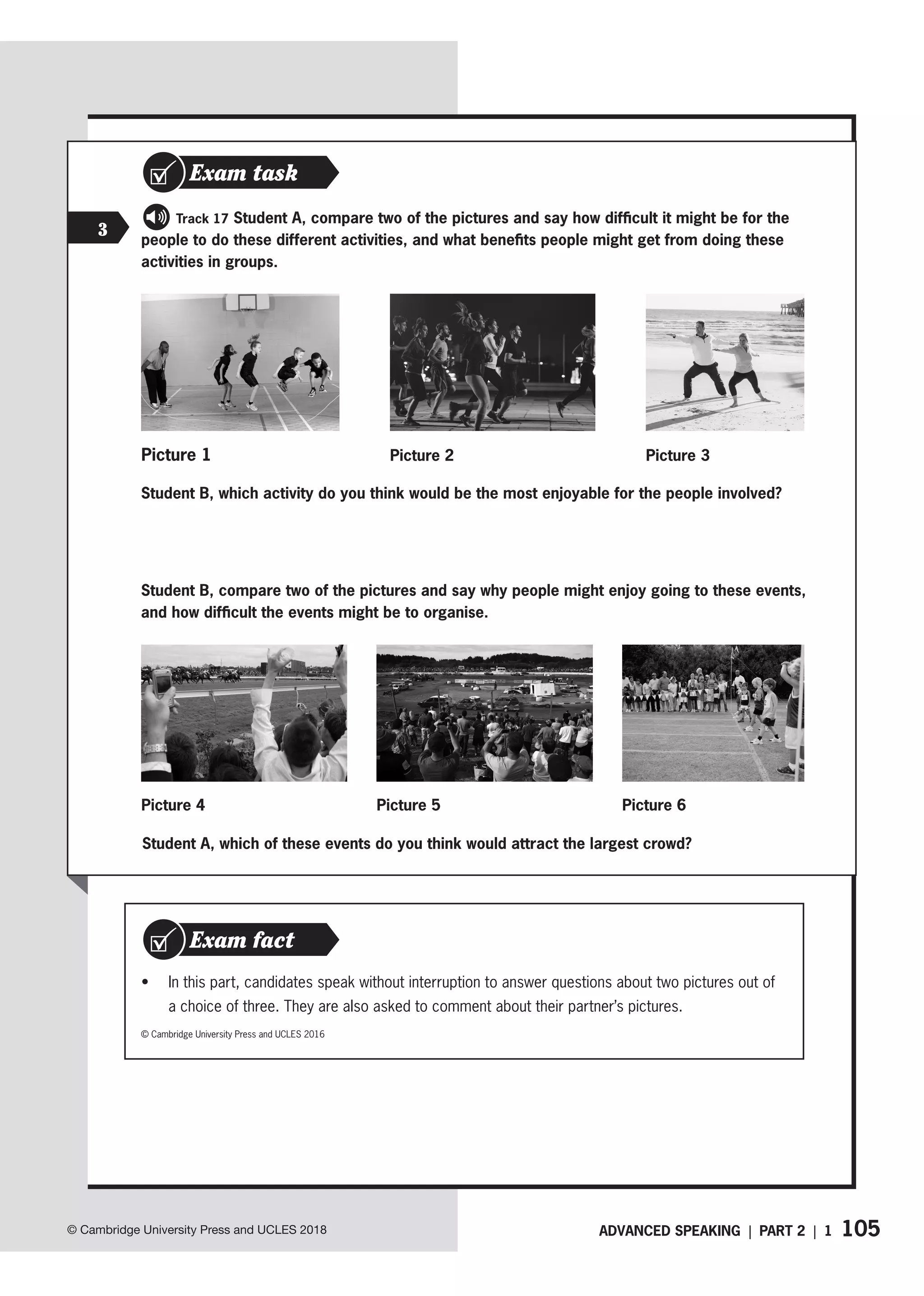 Exam task

3

Track 17 Student A, compare two of the pictures and say how difficult it might be for the people to do these different activities, and what benefits people might get from doing these activities in groups.

Picture 1

Picture 2

Picture 3

Student B, which activity do you think would be the most enjoyable for the people involved?

Student B, compare two of the pictures and say why people might enjoy going to these events, and how difficult the events might be to organise.

Picture 4

Picture 5

Picture 6

Student A, which of these events do you think would attract the largest crowd?

Exam fact

• In this part, candidates speak without interruption to answer questions about two pictures out of a choice of three. They are also asked to comment about their partner's pictures.

© Cambridge University Press and UCLES 2016

© Cambridge University Press and UCLES 2018

ADVANCED SPEAKING | PART 2 | 1 105