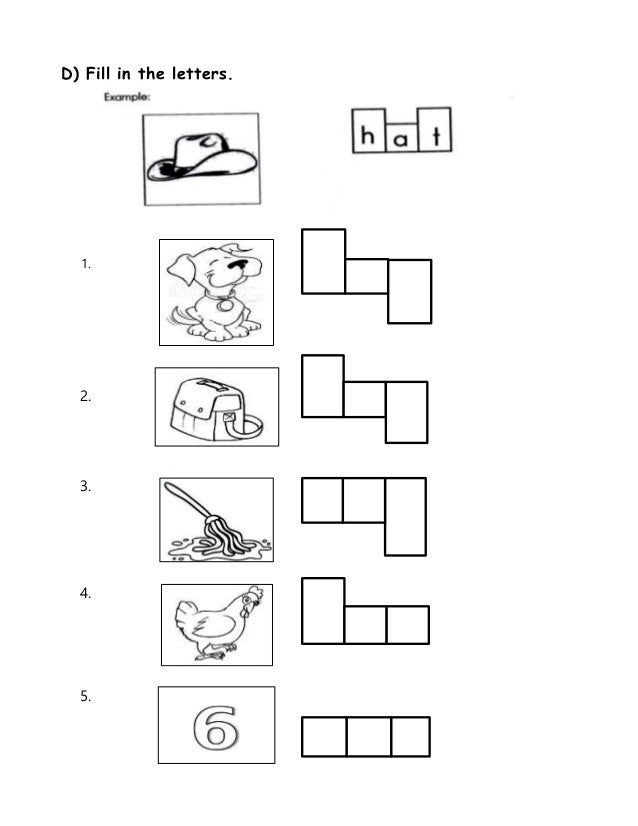 D) Fill in the letters.

Example:

h a t

1.

2.

3.

4.

5.

6