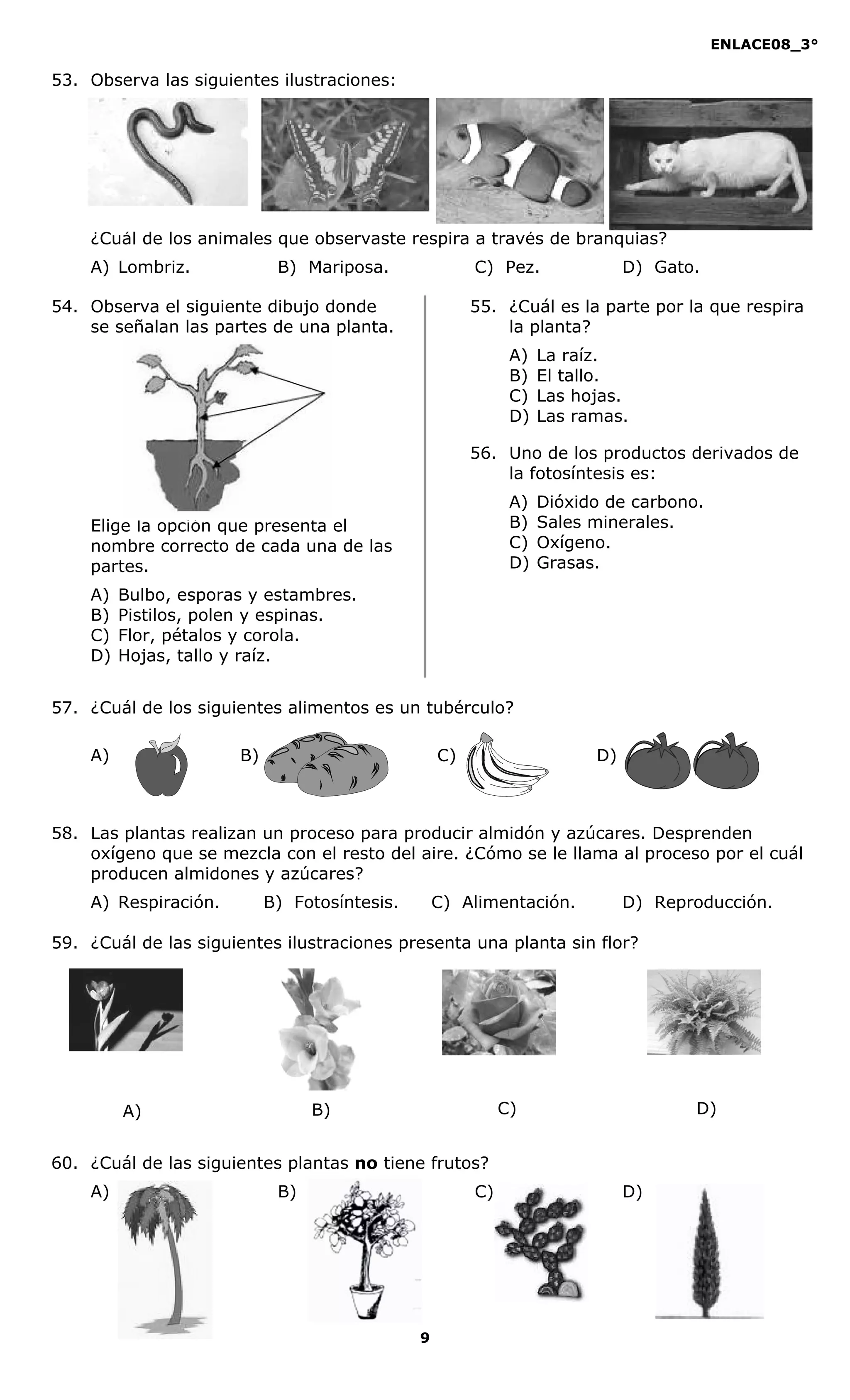 ENLACE08_3°

53. Observa las siguientes ilustraciones:

¿Cuál de los animales que observaste respira a través de branquias?

A) Lombriz. B) Mariposa. C) Pez. D) Gato.

54. Observa el siguiente dibujo donde se señalan las partes de una planta.

Elige la opción que presenta el nombre correcto de cada una de las partes.

A) Bulbo, esporas y estambres.
B) Pistilos, polen y espinas.
C) Flor, pétalos y corola.
D) Hojas, tallo y raíz.

55. ¿Cuál es la parte por la que respira la planta?

A) La raíz.
B) El tallo.
C) Las hojas.
D) Las ramas.

56. Uno de los productos derivados de la fotosíntesis es:

A) Dióxido de carbono.
B) Sales minerales.
C) Oxígeno.
D) Grasas.

57. ¿Cuál de los siguientes alimentos es un tubérculo?

A) B) C) D)

58. Las plantas realizan un proceso para producir almidón y azúcares. Desprenden oxígeno que se mezcla con el resto del aire. ¿Cómo se le llama al proceso por el cuál producen almidones y azúcares?

A) Respiración. B) Fotosíntesis. C) Alimentación. D) Reproducción.

59. ¿Cuál de las siguientes ilustraciones presenta una planta sin flor?

A) B) C) D)

60. ¿Cuál de las siguientes plantas **no** tiene frutos?

A) B) C) D)

9