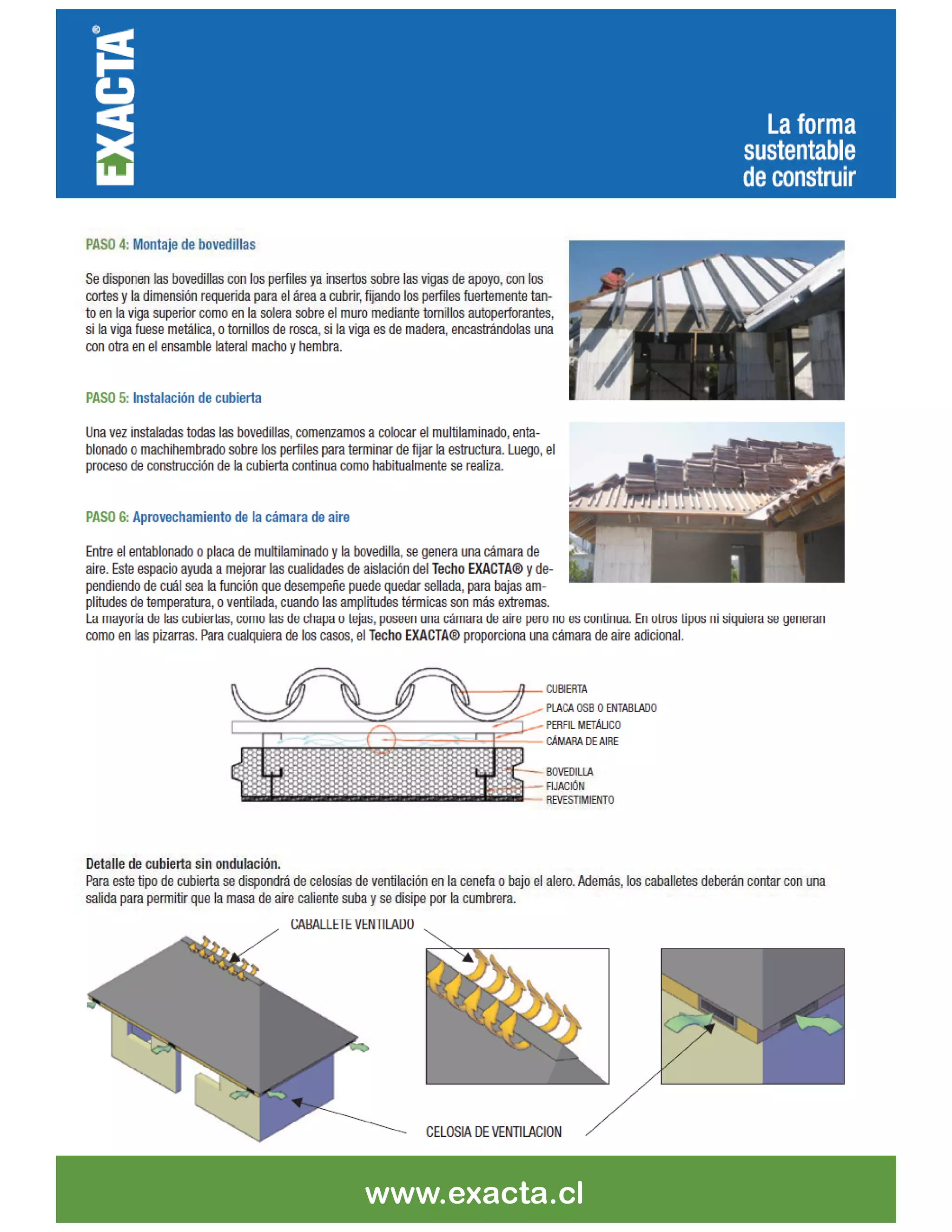 EXACTA®

La forma sustentable de construir

PASO 4: Montaje de bovedillas

Se disponen las bovedillas con los perfiles ya insertos sobre las vigas de apoyo, con los cortes y la dimensión requerida para el área a cubrir, fijando los perfiles fuertemente tanto en la viga superior como en la solera sobre el muro mediante tornillos autoperforantes, si la viga fuese metálica, o tornillos de rosca, si la viga es de madera, encastrándolas una con otra en el ensamble lateral macho y hembra.

PASO 5: Instalación de cubierta

Una vez instaladas todas las bovedillas, comenzamos a colocar el multilaminado, entablonado o machihembrado sobre los perfiles para terminar de fijar la estructura. Luego, el proceso de construcción de la cubierta continua como habitualmente se realiza.

PASO 6: Aprovechamiento de la cámara de aire

Entre el entablonado o placa de multilaminado y la bovedilla, se genera una cámara de aire. Este espacio ayuda a mejorar las cualidades de aislación del Techo EXACTA® y dependiendo de cuál sea la función que desempeñe puede quedar sellada, para bajas amplitudes de temperatura, o ventilada, cuando las amplitudes térmicas son más extremas. La mayoría de las cubiertas, como las de chapa o tejas, poseen una cámara de aire pero no es continua. En otros tipos ni siquiera se generan como en las pizarras. Para cualquiera de los casos, el Techo EXACTA® proporciona una cámara de aire adicional.

CUBIERTA
PLACA OSB O ENTABLADO
PERFIL METÁLICO
CÁMARA DE AIRE
BOVEDILLA
FIJACIÓN
REVESTIMIENTO

Detalle de cubierta sin ondulación.
Para este tipo de cubierta se dispondrá de celosías de ventilación en la cenefa o bajo el alero. Además, los caballetes deberán contar con una salida para permitir que la masa de aire caliente suba y se disipe por la cumbrera.

CABALLETE VENTILADO

CELOSIA DE VENTILACION

www.exacta.cl