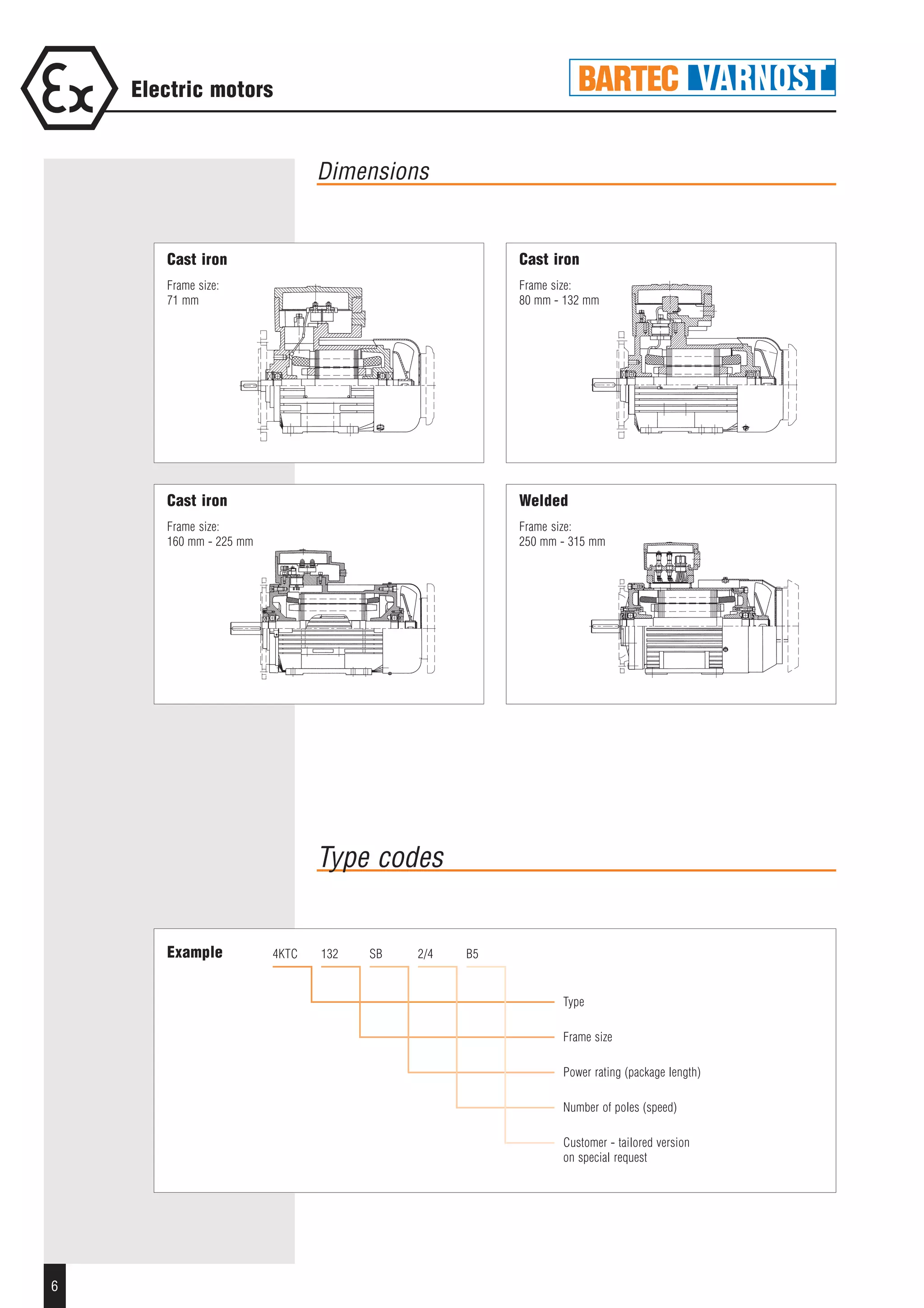 Ex Electric motors

BARTEC VARNOST

Dimensions

Cast iron

Frame size:
71 mm

Cast iron

Frame size:
80 mm - 132 mm

Cast iron

Frame size:
160 mm - 225 mm

Welded

Frame size:
250 mm - 315 mm

Type codes

Example 4KTC 132 SB 2/4 B5

Type

Frame size

Power rating (package length)

Number of poles (speed)

Customer - tailored version on special request

6