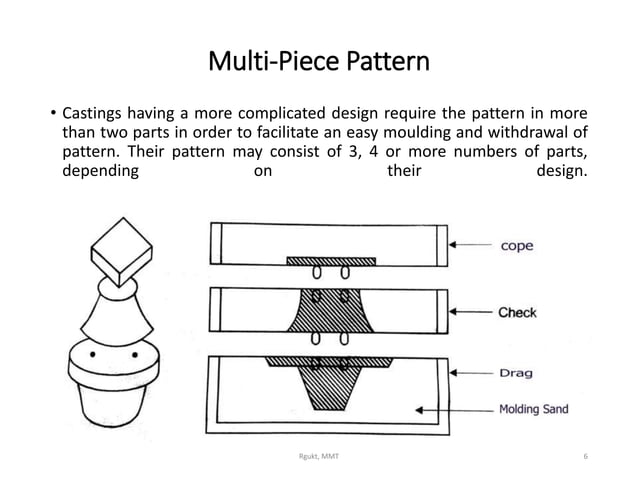 Multi-Piece Pattern

• Castings having a more complicated design require the pattern in more than two parts in order to facilitate an easy moulding and withdrawal of pattern. Their pattern may consist of 3, 4 or more numbers of parts, depending on their design.

cope

Check

Drag

Molding Sand

Rgukt, MMT

6