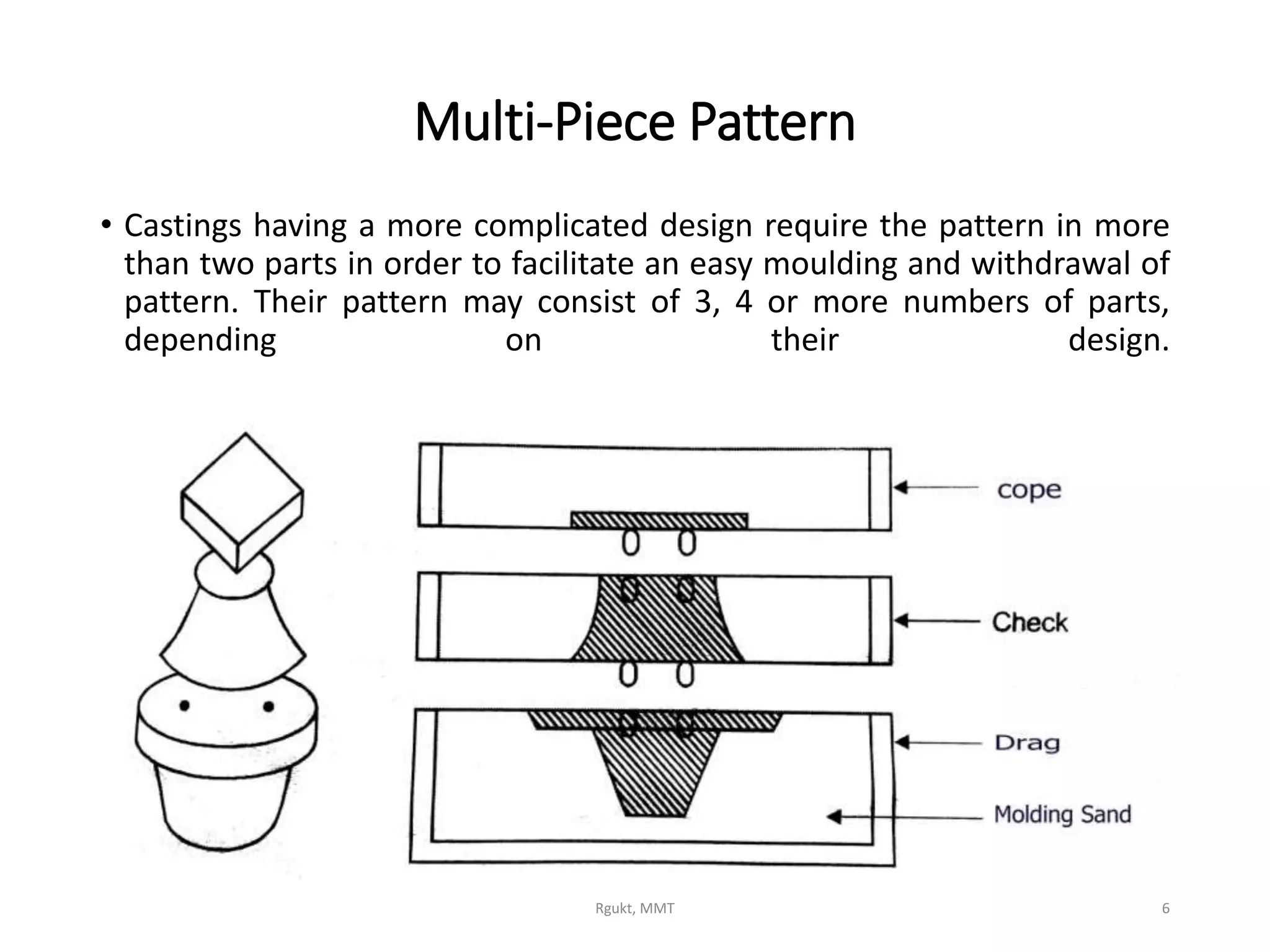 Multi-Piece Pattern

• Castings having a more complicated design require the pattern in more than two parts in order to facilitate an easy moulding and withdrawal of pattern. Their pattern may consist of 3, 4 or more numbers of parts, depending on their design.

cope

Check

Drag

Molding Sand

Rgukt, MMT

6