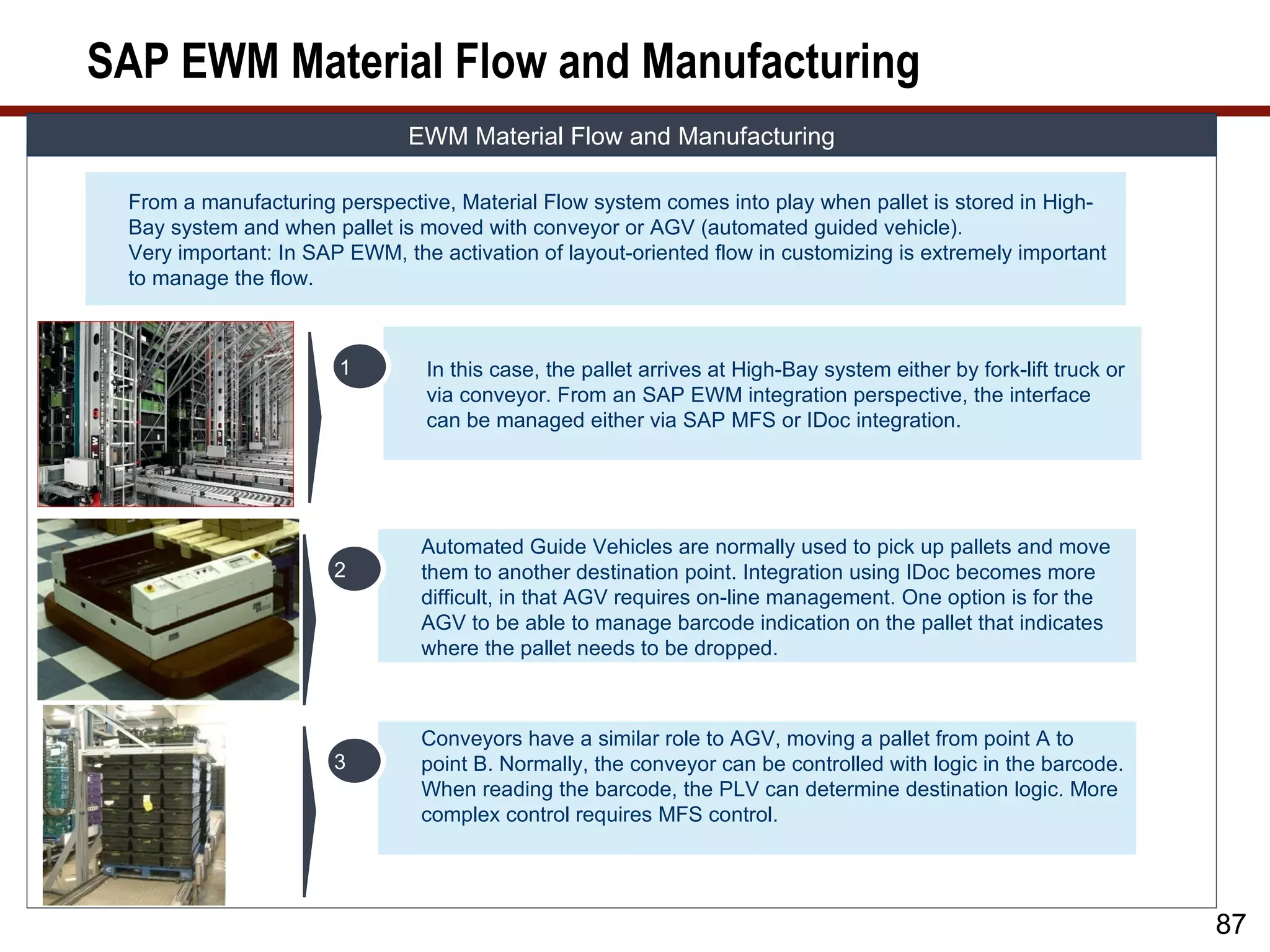 SAP EWM Material Flow and Manufacturing

EWM Material Flow and Manufacturing

From a manufacturing perspective, Material Flow system comes into play when pallet is stored in High-Bay system and when pallet is moved with conveyor or AGV (automated guided vehicle).
Very important: In SAP EWM, the activation of layout-oriented flow in customizing is extremely important to manage the flow.

1

In this case, the pallet arrives at High-Bay system either by fork-lift truck or via conveyor. From an SAP EWM integration perspective, the interface can be managed either via SAP MFS or IDoc integration.

2

Automated Guide Vehicles are normally used to pick up pallets and move them to another destination point. Integration using IDoc becomes more difficult, in that AGV requires on-line management. One option is for the AGV to be able to manage barcode indication on the pallet that indicates where the pallet needs to be dropped.

3

Conveyors have a similar role to AGV, moving a pallet from point A to point B. Normally, the conveyor can be controlled with logic in the barcode. When reading the barcode, the PLV can determine destination logic. More complex control requires MFS control.

87