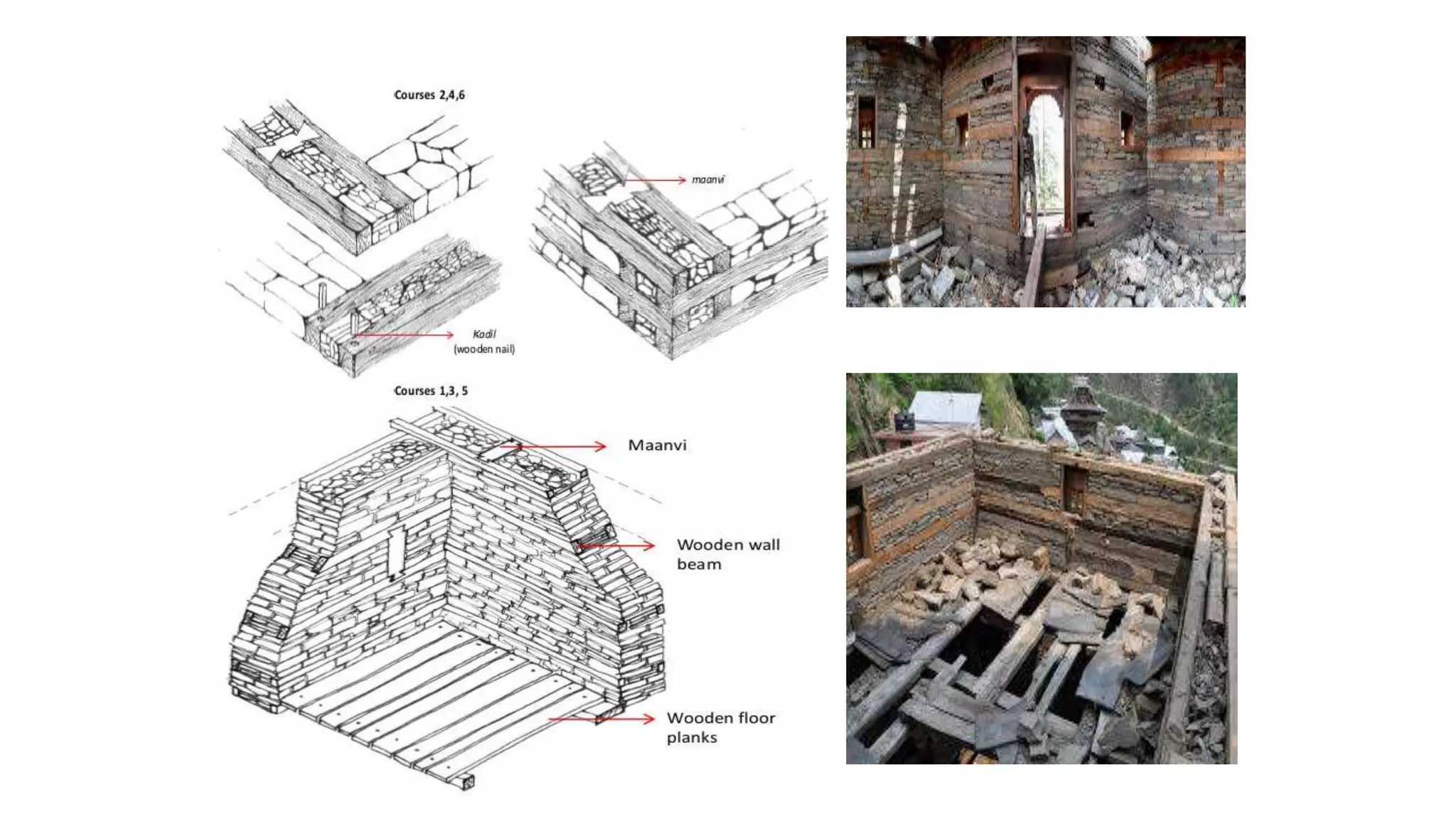 Courses 2,4,6

maanvi

Kadil
(wooden nail)

Courses 1,3, 5

Maanvi

Wooden wall beam

Wooden floor planks