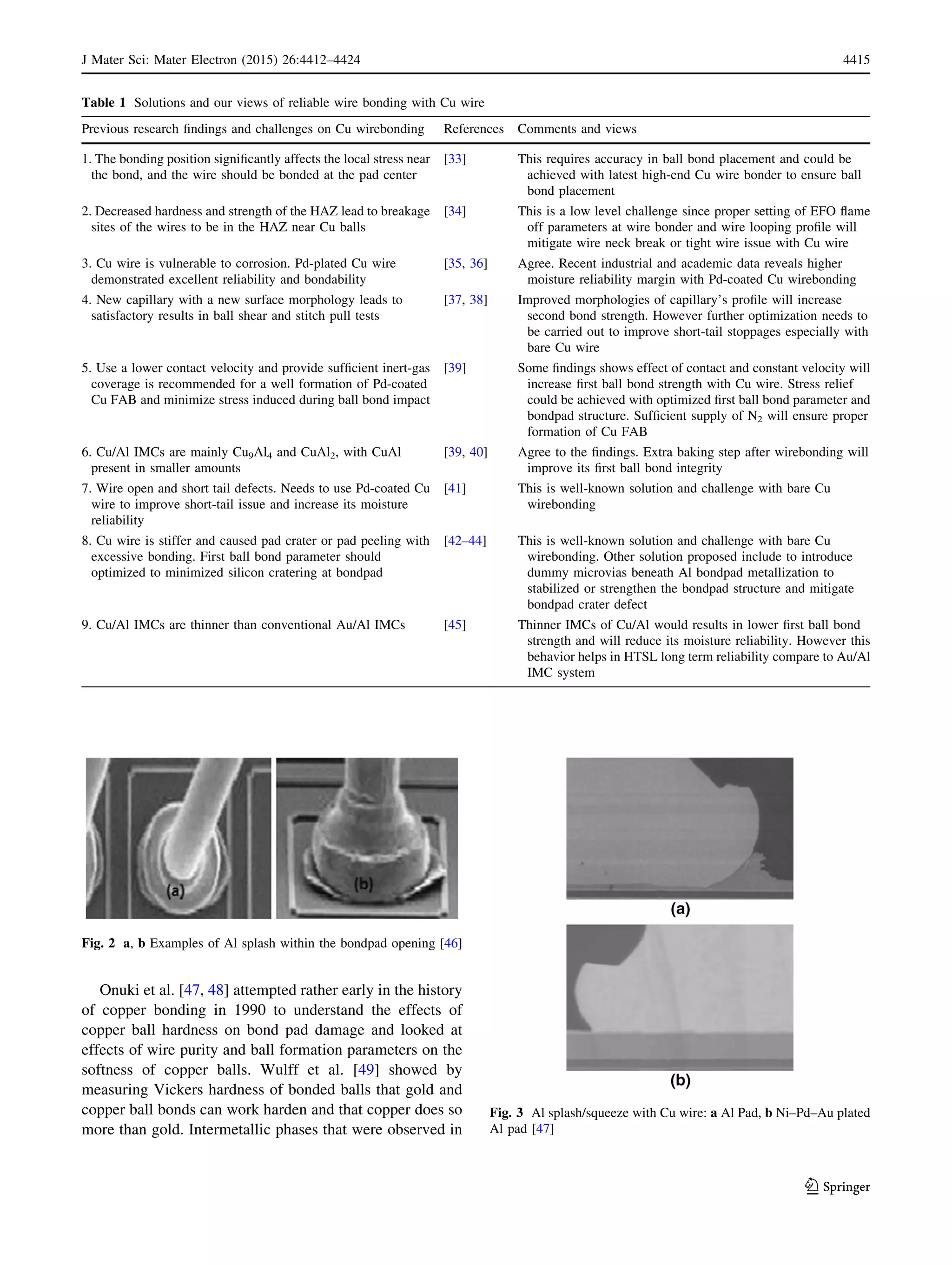 J Mater Sci: Mater Electron (2015) 26:4412–4424 4415

Table 1 Solutions and our views of reliable wire bonding with Cu wire

| Previous research findings and challenges on Cu wirebonding | References | Comments and views |
|---|---|---|
| 1. The bonding position significantly affects the local stress near the bond, and the wire should be bonded at the pad center | [33] | This requires accuracy in ball bond placement and could be achieved with latest high-end Cu wire bonder to ensure ball bond placement |
| 2. Decreased hardness and strength of the HAZ lead to breakage sites of the wires to be in the HAZ near Cu balls | [34] | This is a low level challenge since proper setting of EFO flame off parameters at wire bonder and wire looping profile will mitigate wire neck break or tight wire issue with Cu wire |
| 3. Cu wire is vulnerable to corrosion. Pd-plated Cu wire demonstrated excellent reliability and bondability | [35, 36] | Agree. Recent industrial and academic data reveals higher moisture reliability margin with Pd-coated Cu wirebonding |
| 4. New capillary with a new surface morphology leads to satisfactory results in ball shear and stitch pull tests | [37, 38] | Improved morphologies of capillary's profile will increase second bond strength. However further optimization needs to be carried out to improve short-tail stoppages especially with bare Cu wire |
| 5. Use a lower contact velocity and provide sufficient inert-gas coverage is recommended for a well formation of Pd-coated Cu FAB and minimize stress induced during ball bond impact | [39] | Some findings shows effect of contact and constant velocity will increase first ball bond strength with Cu wire. Stress relief could be achieved with optimized first ball bond parameter and bondpad structure. Sufficient supply of $N_2$ will ensure proper formation of Cu FAB |
| 6. Cu/Al IMCs are mainly $Cu_9Al_4$ and $CuAl_2$, with CuAl present in smaller amounts | [39, 40] | Agree to the findings. Extra baking step after wirebonding will improve its first ball bond integrity |
| 7. Wire open and short tail defects. Needs to use Pd-coated Cu wire to improve short-tail issue and increase its moisture reliability | [41] | This is well-known solution and challenge with bare Cu wirebonding |
| 8. Cu wire is stiffer and caused pad crater or pad peeling with excessive bonding. First ball bond parameter should optimized to minimized silicon cratering at bondpad | [42–44] | This is well-known solution and challenge with bare Cu wirebonding. Other solution proposed include to introduce dummy microvias beneath Al bondpad metallization to stabilized or strengthen the bondpad structure and mitigate bondpad crater defect |
| 9. Cu/Al IMCs are thinner than conventional Au/Al IMCs | [45] | Thinner IMCs of Cu/Al would results in lower first ball bond strength and will reduce its moisture reliability. However this behavior helps in HTSL long term reliability compare to Au/Al IMC system |

(a) (b)

Fig. 2 a, b Examples of Al splash within the bondpad opening [46]

Onuki et al. [47, 48] attempted rather early in the history of copper bonding in 1990 to understand the effects of copper ball hardness on bond pad damage and looked at effects of wire purity and ball formation parameters on the softness of copper balls. Wulff et al. [49] showed by measuring Vickers hardness of bonded balls that gold and copper ball bonds can work harden and that copper does so more than gold. Intermetallic phases that were observed in

(a)

(b)

Fig. 3 Al splash/squeeze with Cu wire: a Al Pad, b Ni–Pd–Au plated Al pad [47]

Springer