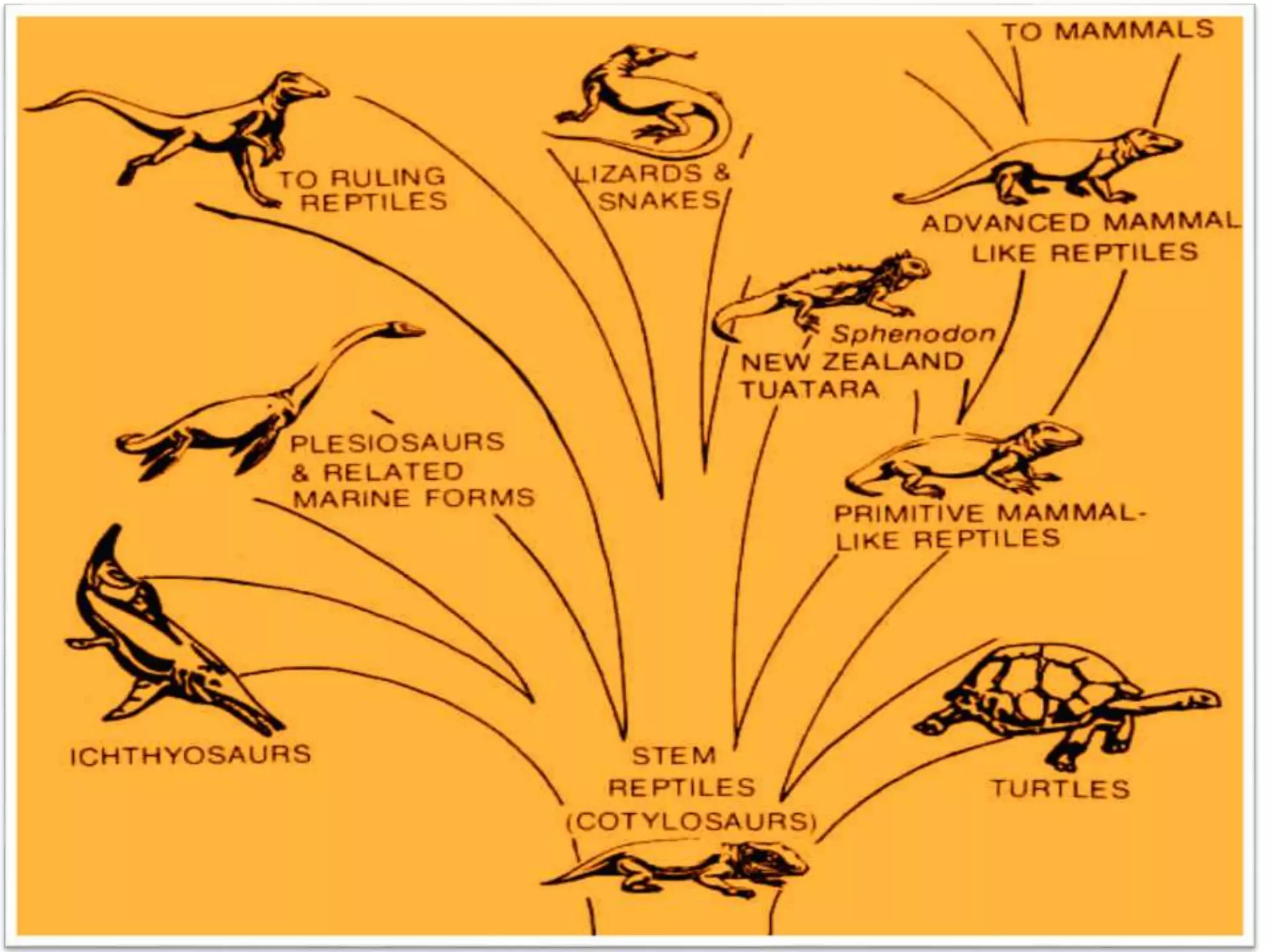 TO MAMMALS

TO RULING REPTILES

LIZARDS & SNAKES

ADVANCED MAMMAL LIKE REPTILES

Sphenodon
NEW ZEALAND TUATARA

PLESIOSAURS & RELATED MARINE FORMS

PRIMITIVE MAMMAL-LIKE REPTILES

ICHTHYOSAURS

STEM REPTILES (COTYLOSAURS)

TURTLES